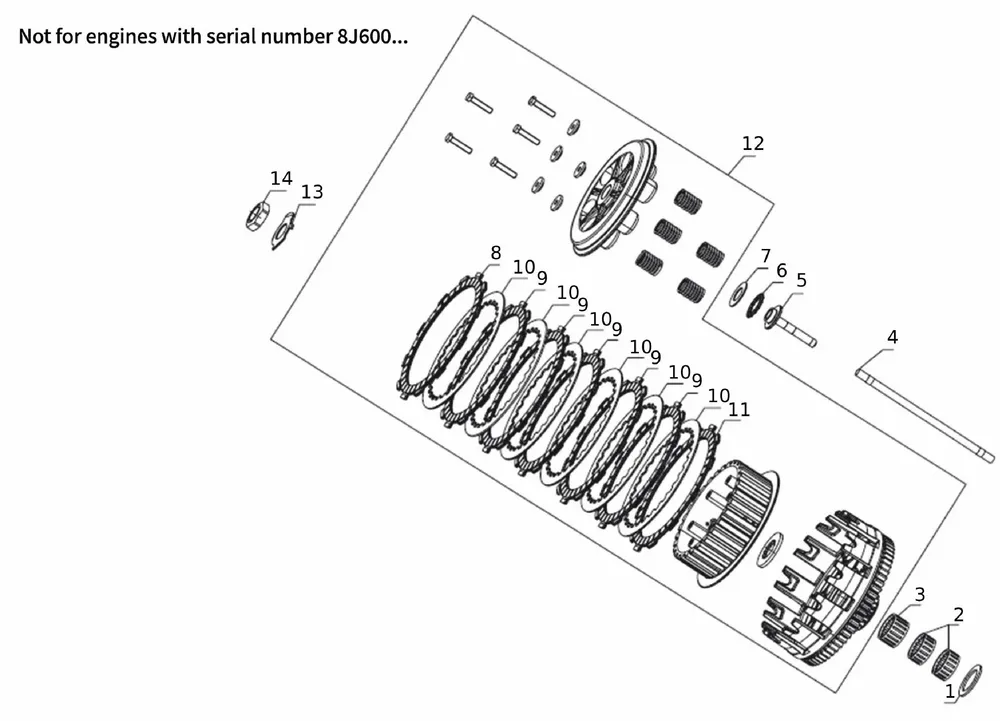 Not for engines with serial number 8J600...

12
14
13
8
10
9
10
9
10
9
10
9
10
9
10
11
7
6
5
4
3
2
1