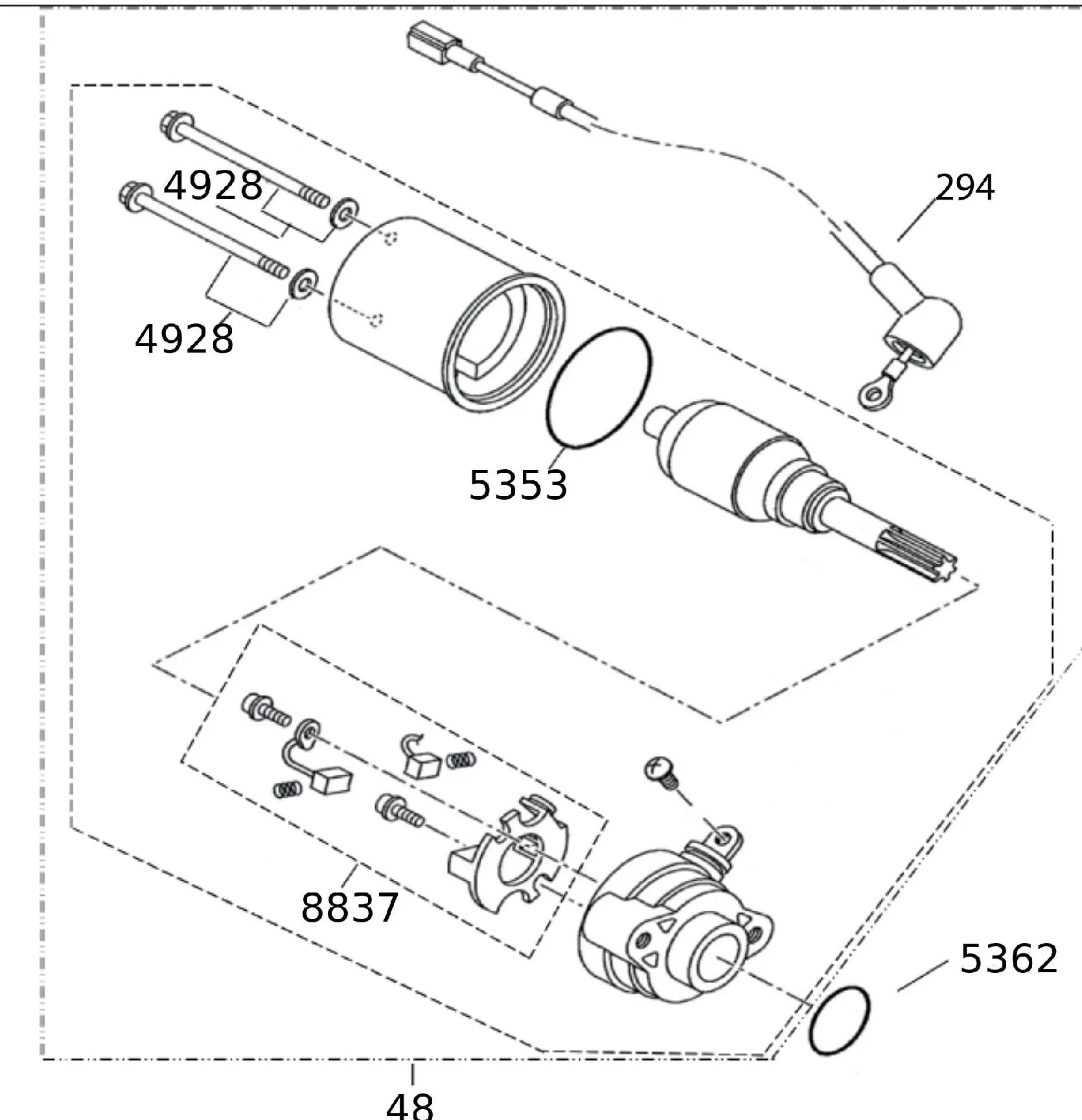 4928
294
4928
5353
8837
5362
48