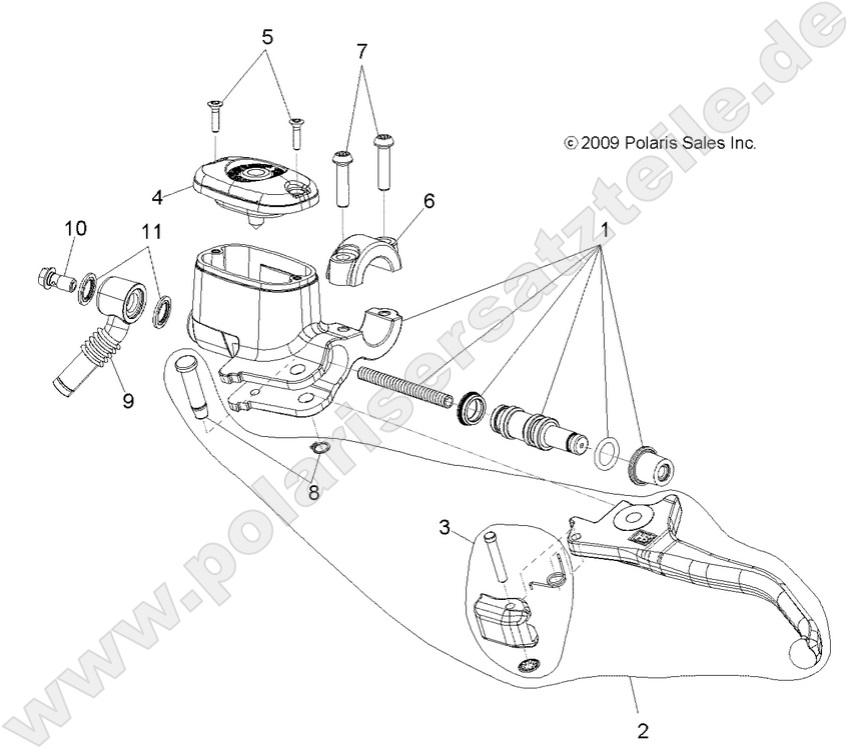 5
7
© 2009 Polaris Sales Inc.
4
6
10
11
1
9
8
3
2
www.polarisersatzteile.de