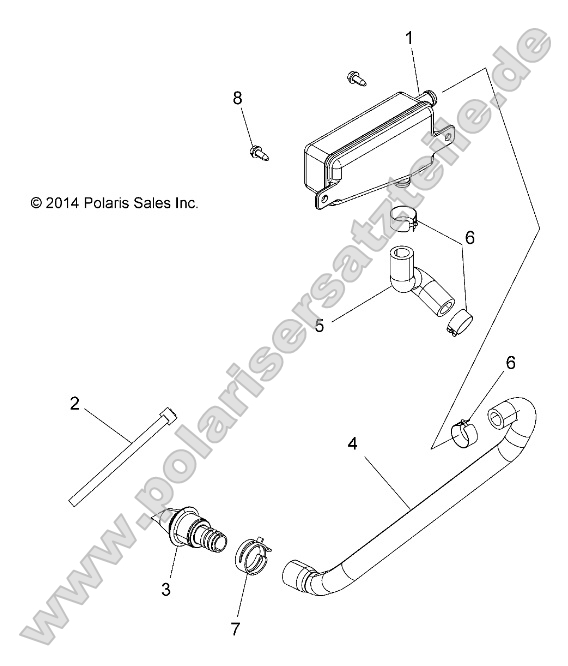 1

8

© 2014 Polaris Sales Inc.

6

5

6

2

4

3

7

www.polarisersatzteile.de