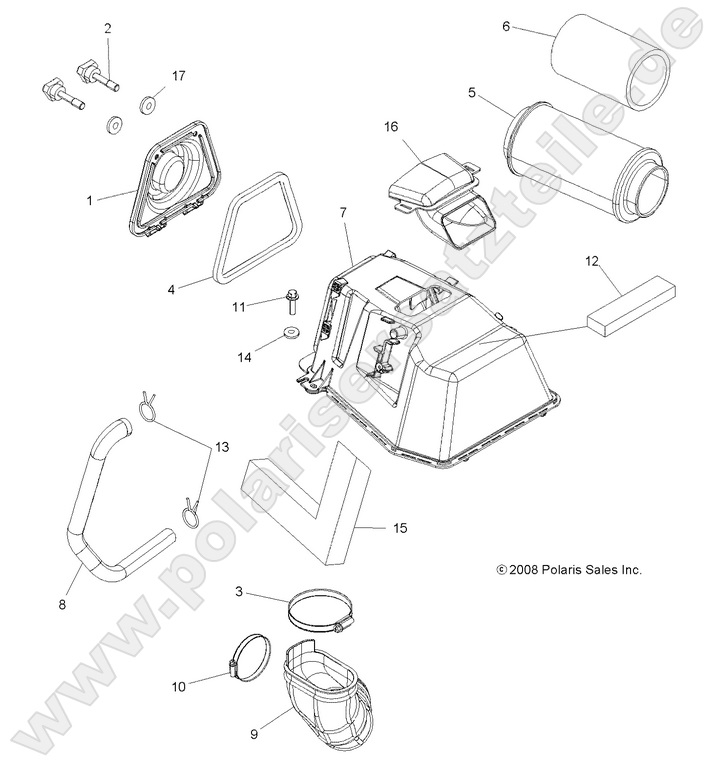 2
17
6
5
16
1
7
12
4
11
14
13
15
8
© 2008 Polaris Sales Inc.
3
10
9
www.polarisersatzteile.de