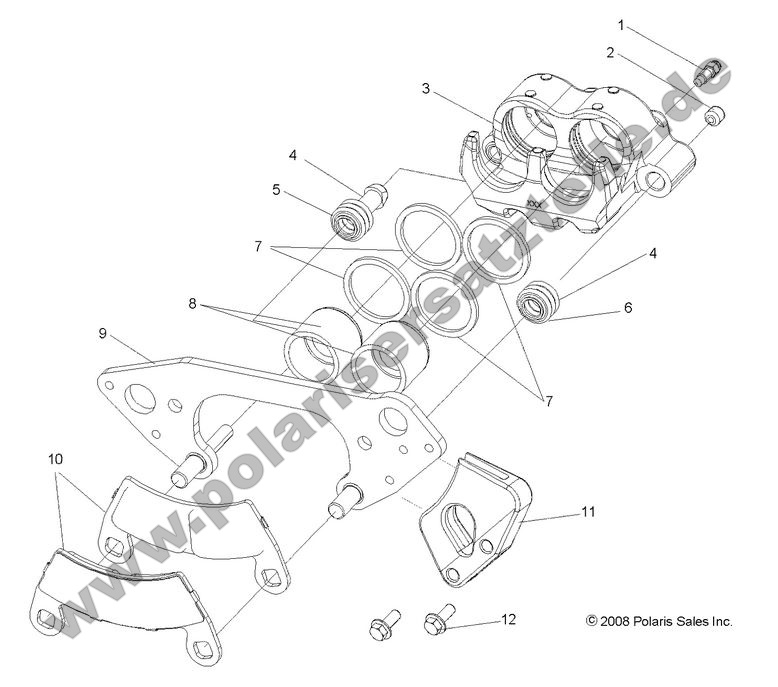 1
2
3
4
5
XXX
7
4
6
8
9
7
10
11
12
© 2008 Polaris Sales Inc.
www.polarisersatzteile.de