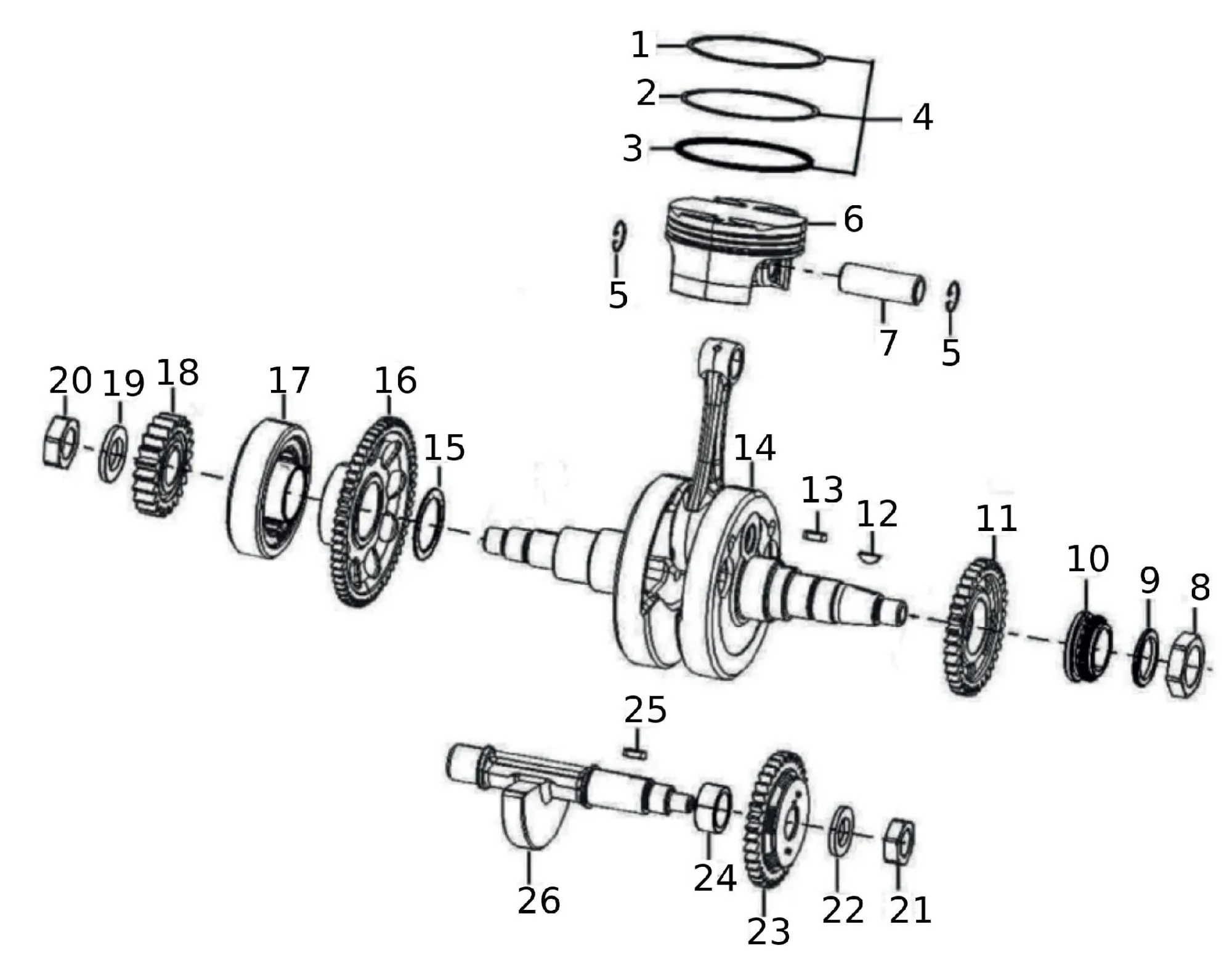 1
2
3
4
6
5
7
5
20 19 18 17 16 15 14 13 12 11 10 9 8
25
26
24
23
22
21