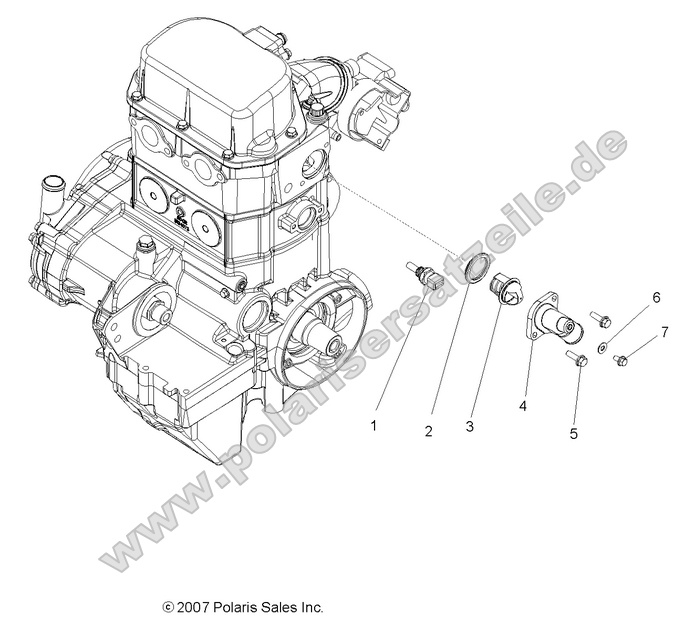 www.polarisersatzteile.de

6
7
1
2
3
4
5

© 2007 Polaris Sales Inc.