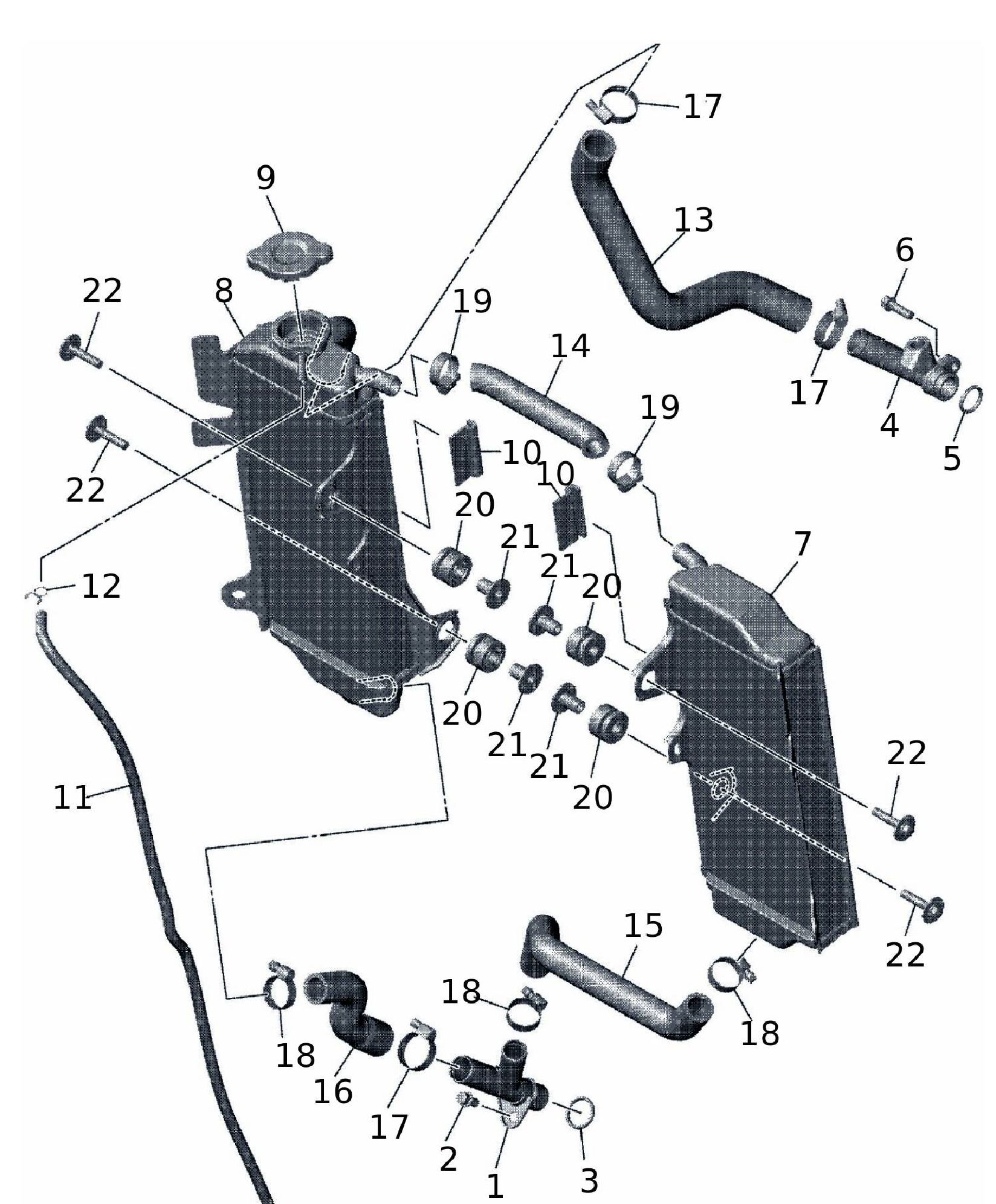 17
9
13
6
22
8
19
14
17
4
5
19
22
10
10
20
21
21
20
7
12
20
21
21
20
22
11
15
22
18
18
18
16
17
2
1
3