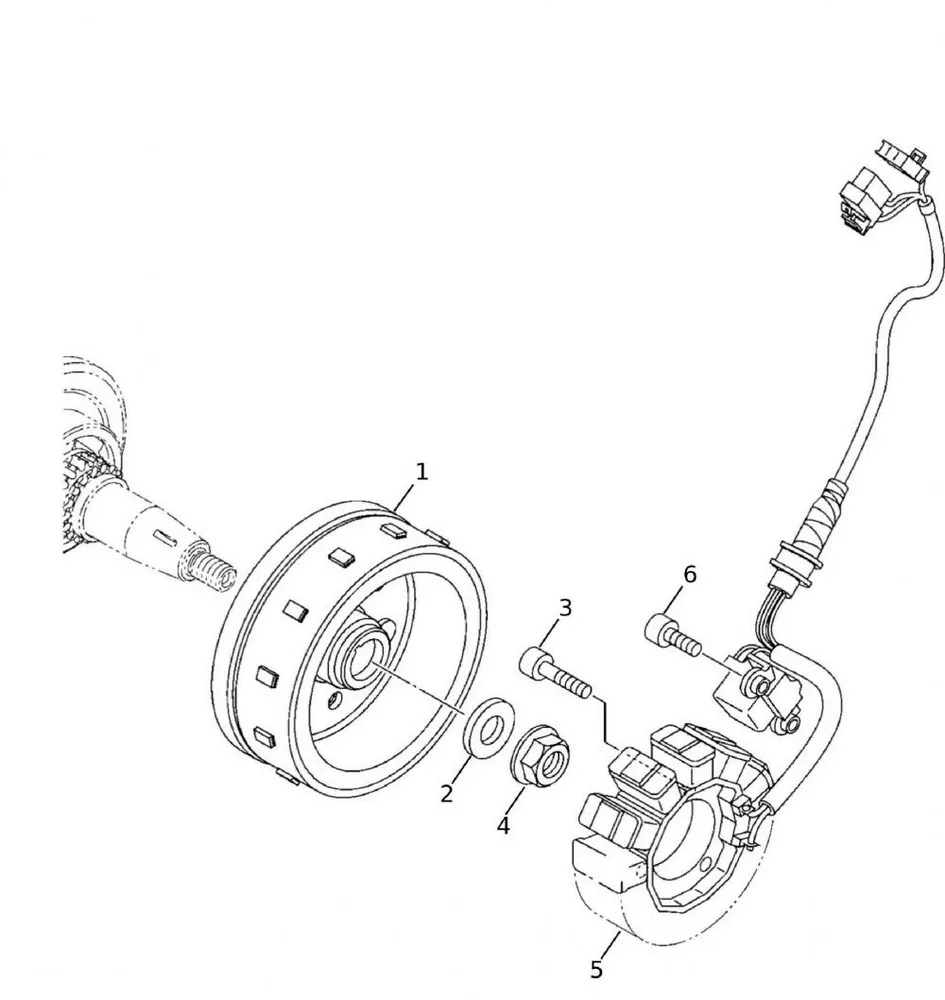 1
6
3
2
4
5