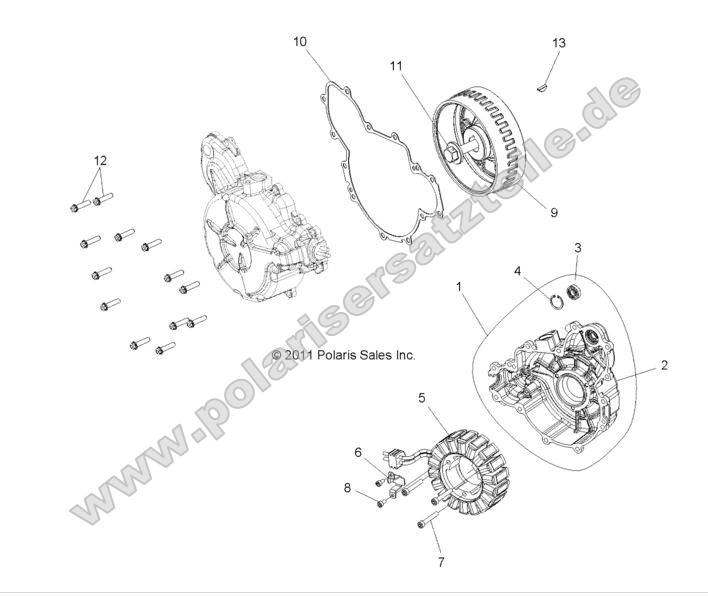 10
11
13
12
9
3
4
1
2
© 2011 Polaris Sales Inc.
5
6
8
7
www.polarisersatzteile.de