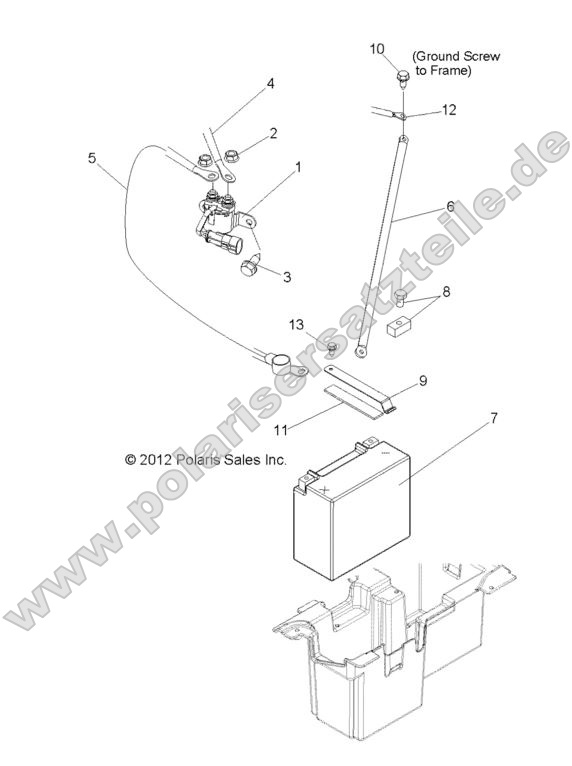 10
(Ground Screw to Frame)
4
12
2
5
1
6
3
8
13
9
11
7
© 2012 Polaris Sales Inc.
www.polarisersatzteile.de