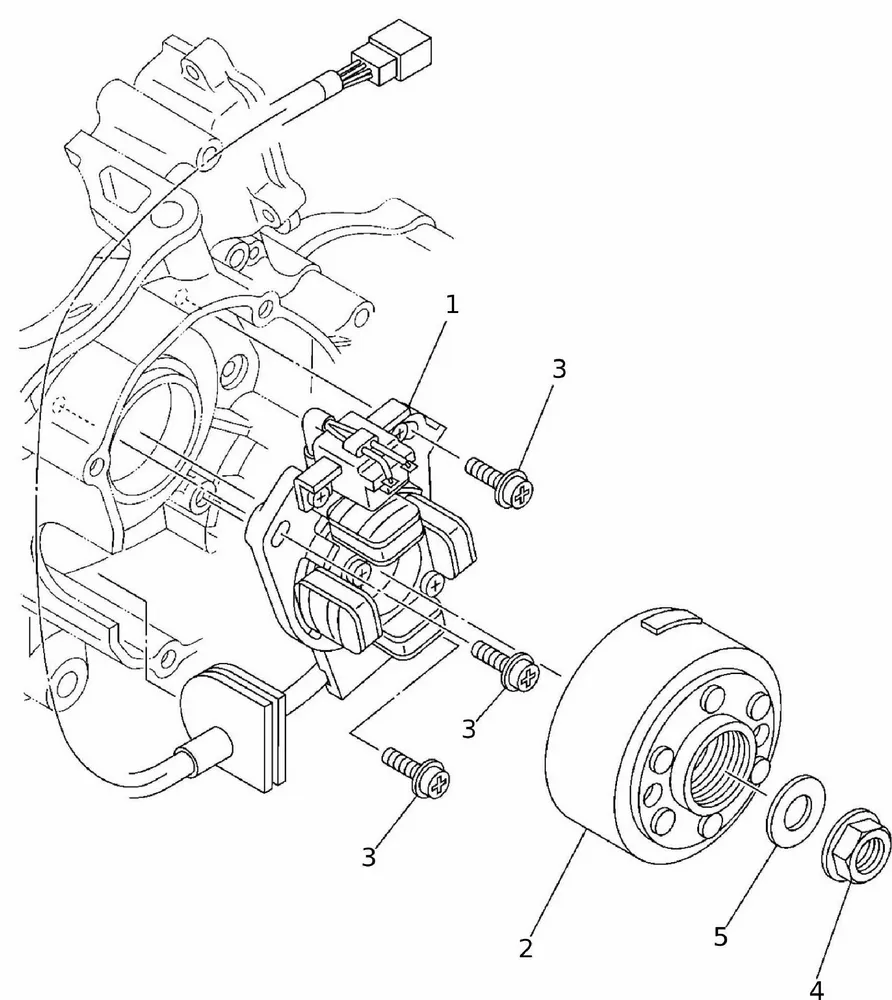 1
3
3
3
2
5
4