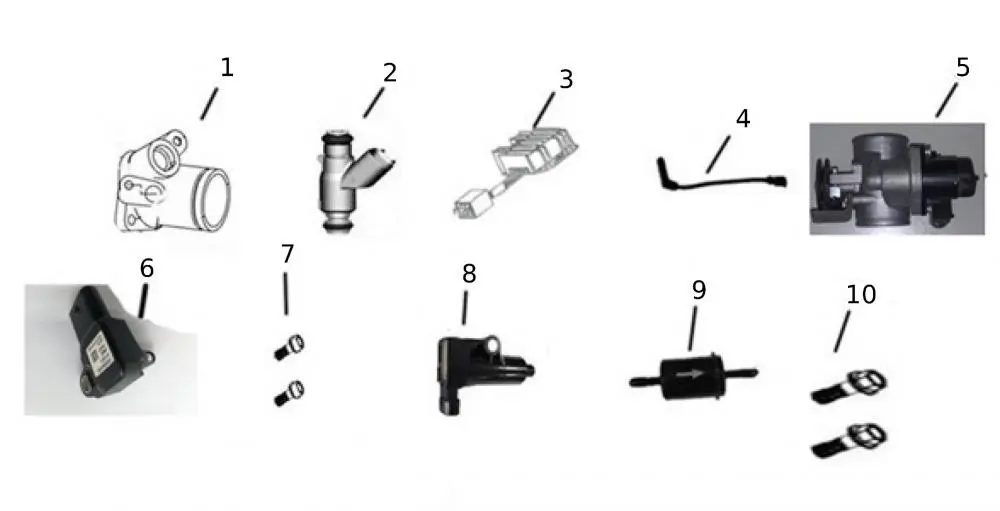 1
2
3
4
5
6
7
8
9
10