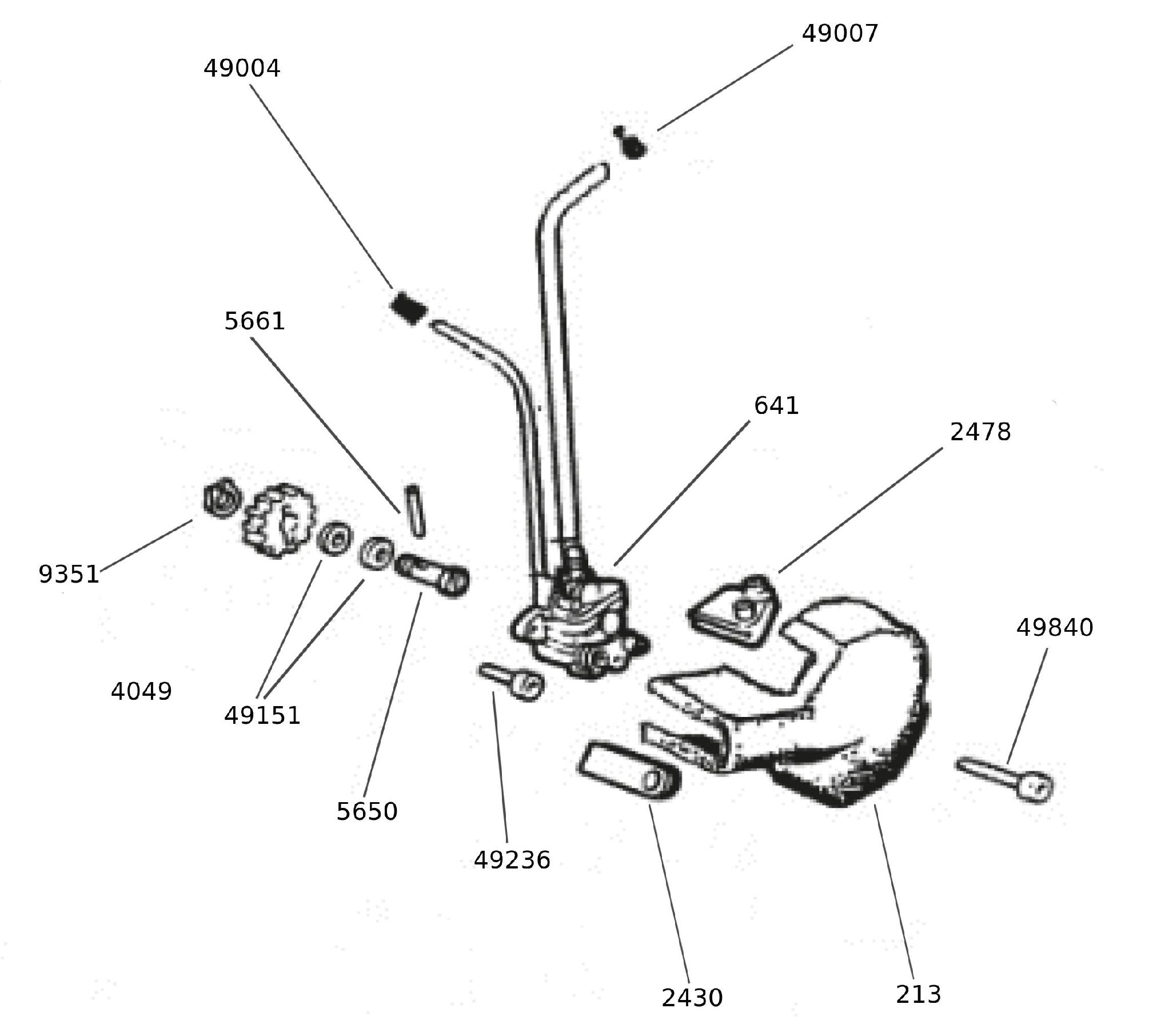 49007
49004
5661
641
2478
9351
49840
4049
49151
5650
49236
2430
213