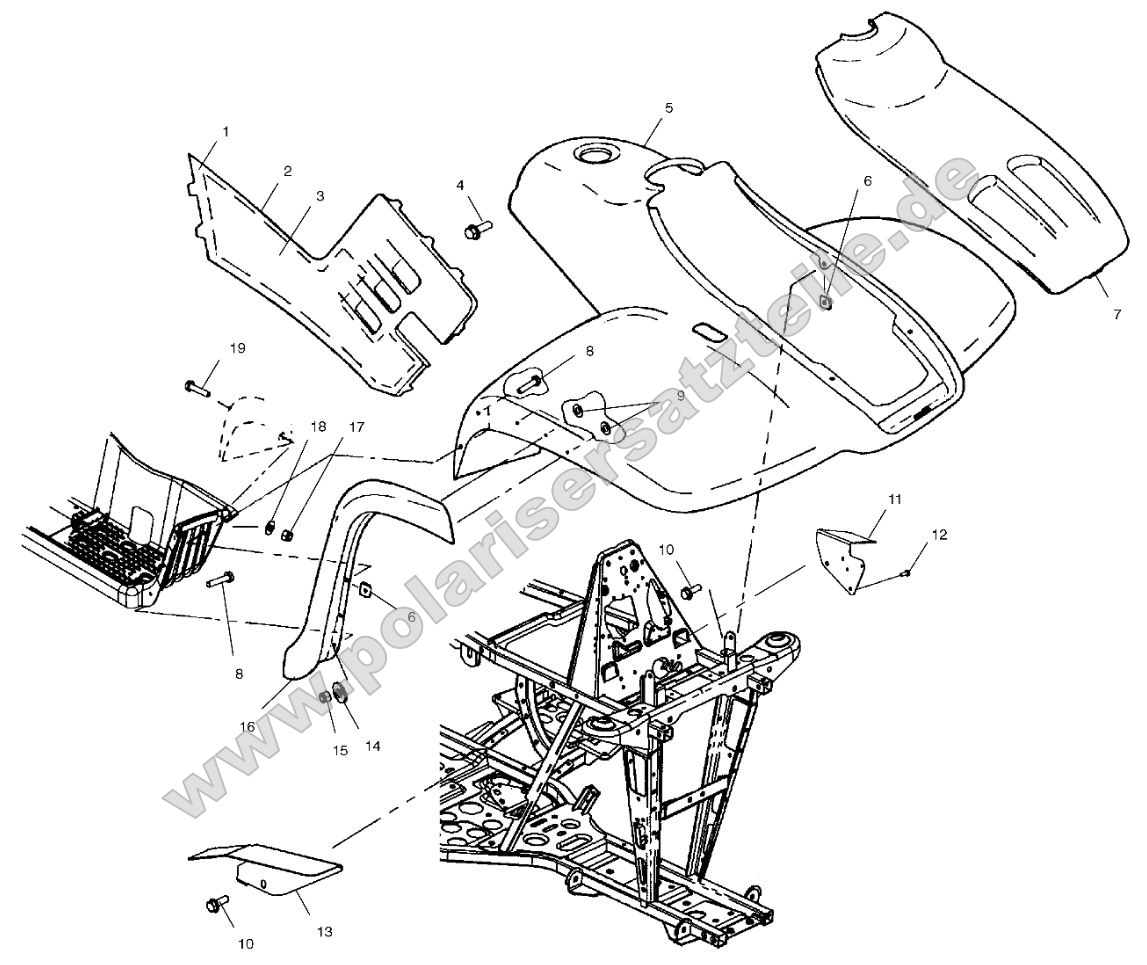 1
2
3
4
5
6
7
19
8
9
18
17
11
12
10
6
8
16
15
14
13
10
www.polarisersatzteile.de