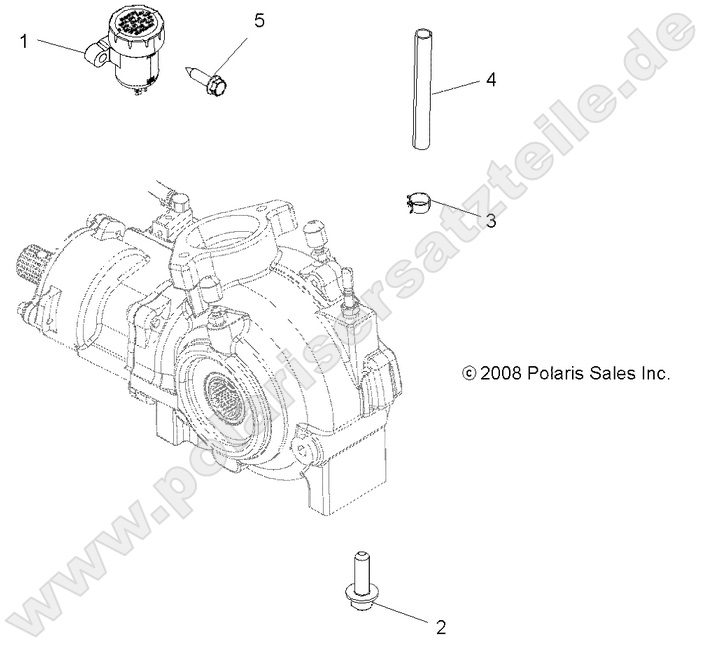 1
5
4
3
© 2008 Polaris Sales Inc.
2
www.polarisersatzteile.de