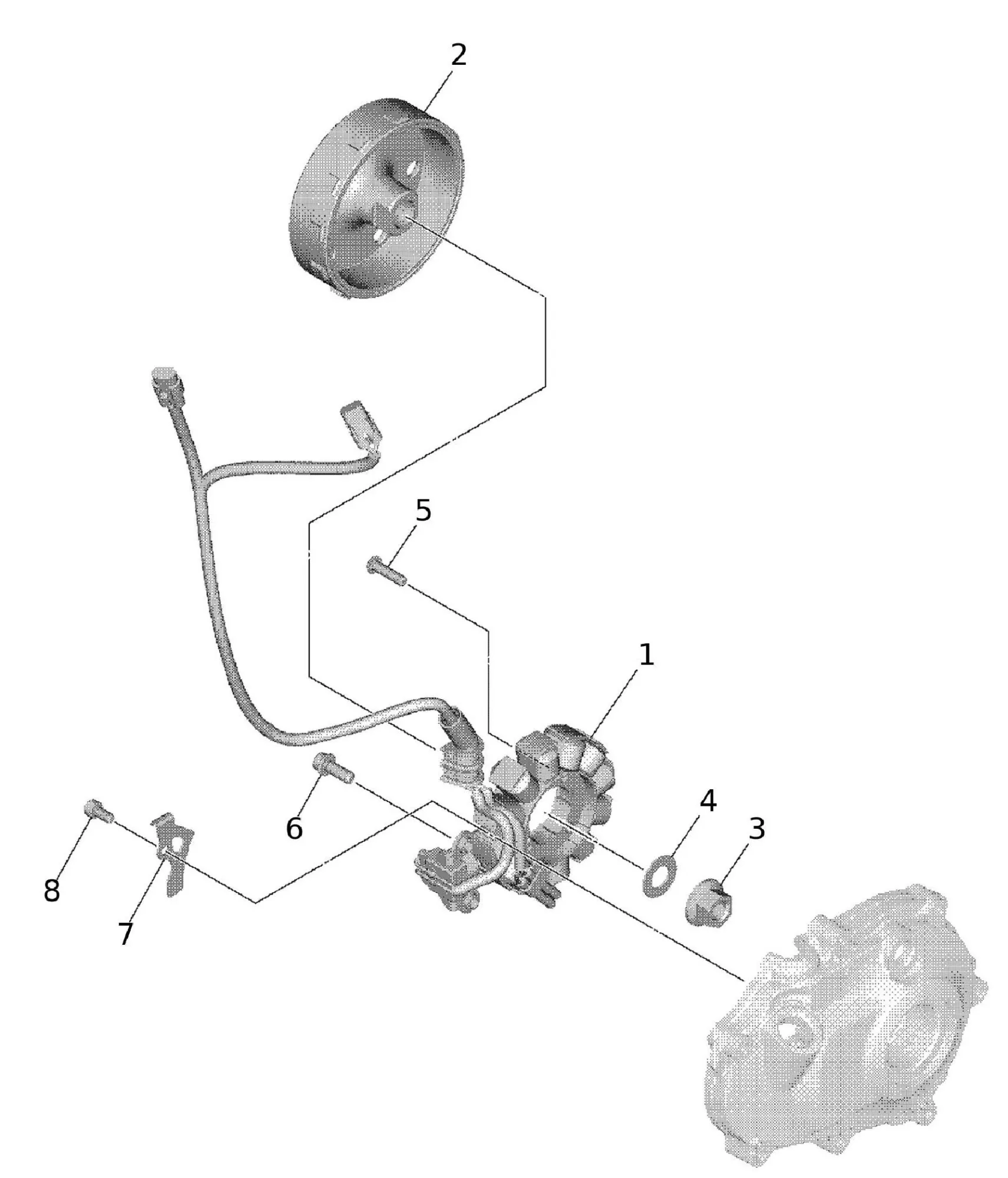 2
5
1
4
3
6
8
7