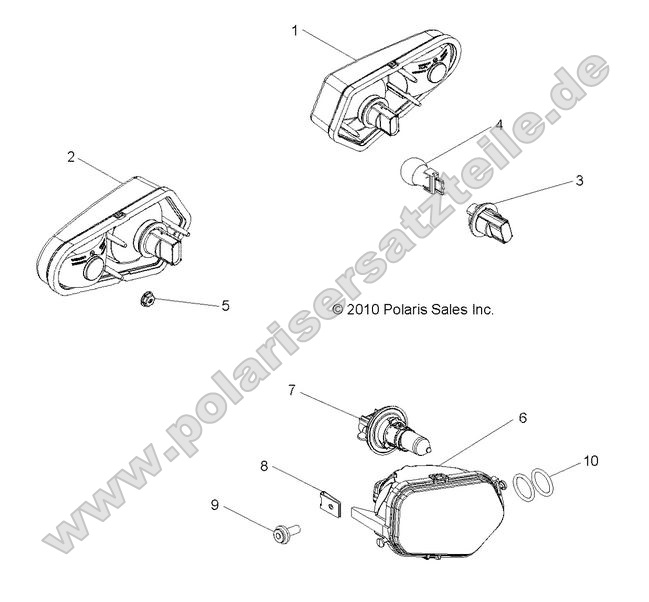 1
2
4
3
5
© 2010 Polaris Sales Inc.
7
6
8
10
9
www.polarisersatzteile.de