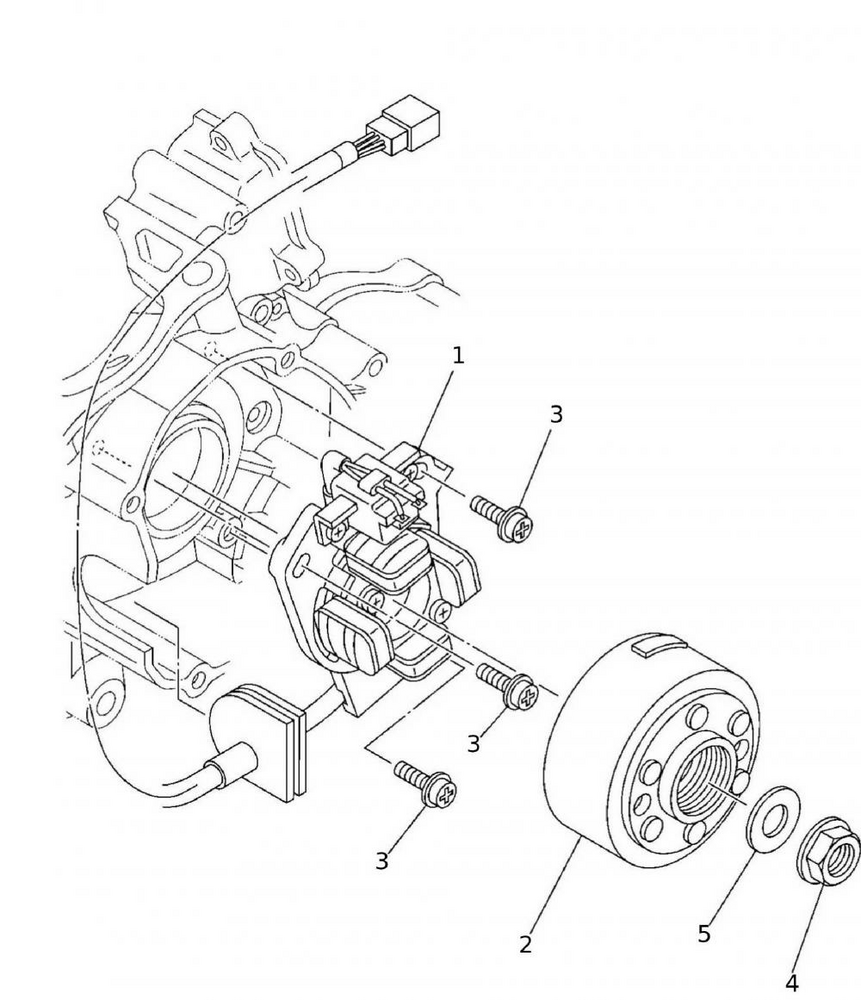 1
3
3
3
2
5
4