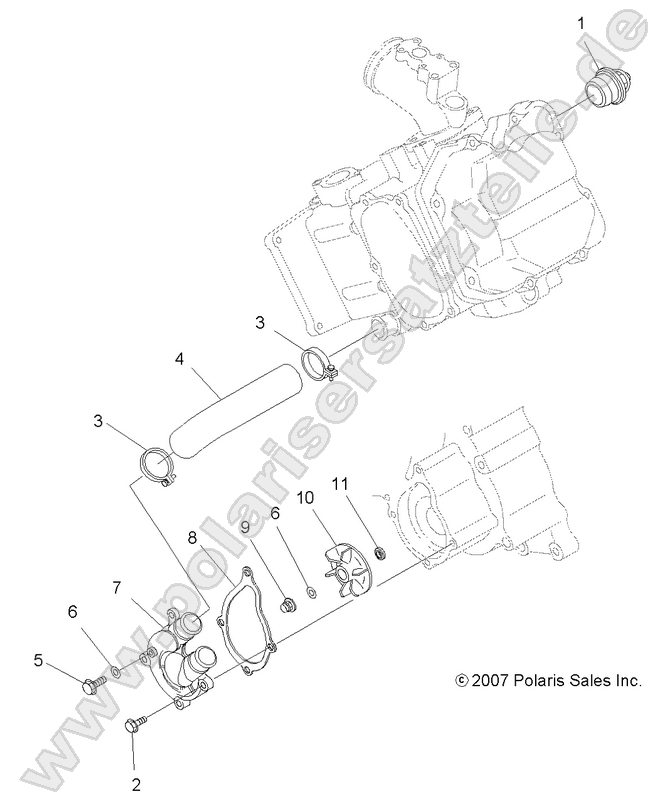 1
3
4
3
11
10
6
9
8
7
6
5
2
© 2007 Polaris Sales Inc.
www.polarisersatzteile.de