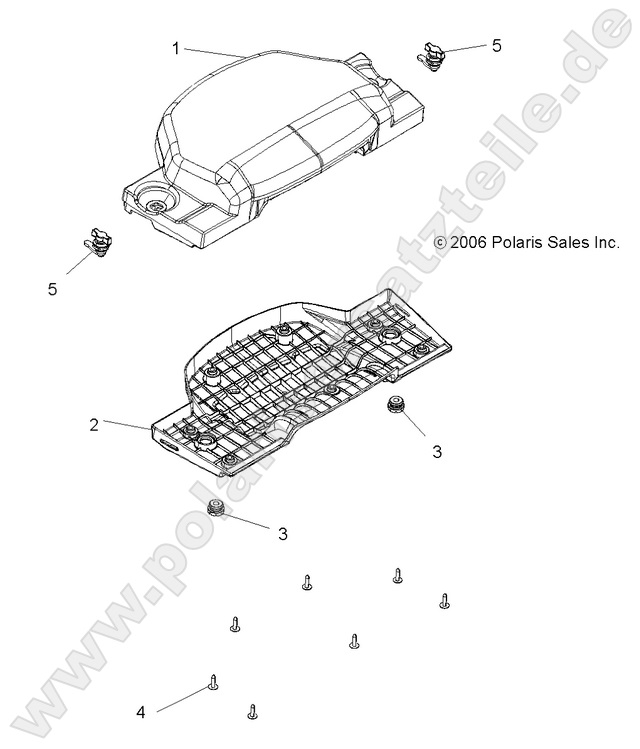 1

5

© 2006 Polaris Sales Inc.

5

2

3

3

4

www.polaris-ersatzteile.de