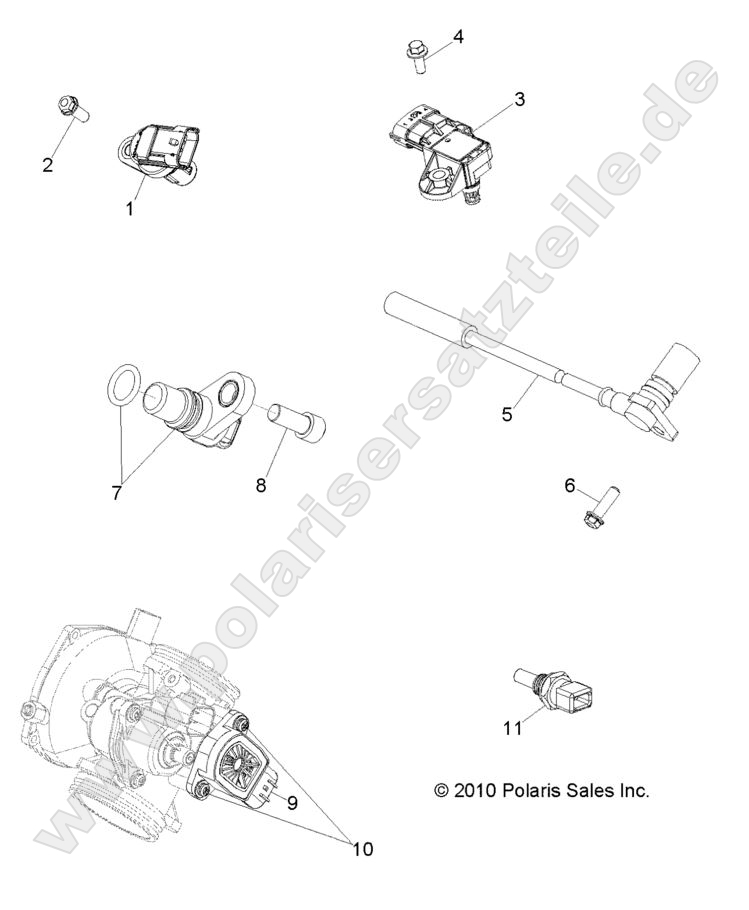 4
3
2
1
5
7
8
6
11
9
10
© 2010 Polaris Sales Inc.
www.polarisersatzteile.de