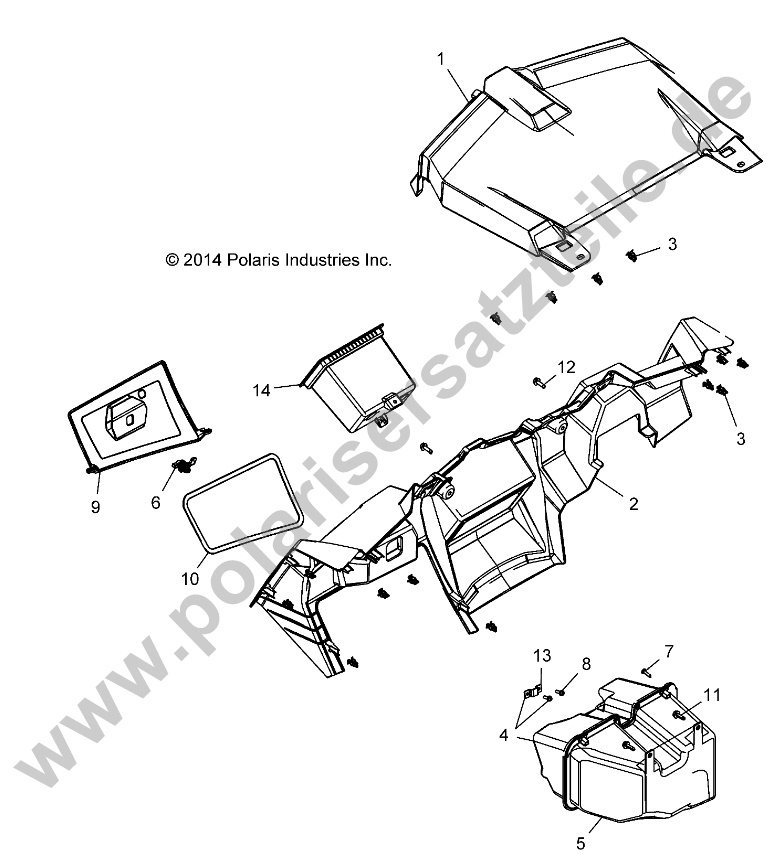 1

3

© 2014 Polaris Industries Inc.

12

14

3

9

6

2

10

13

8

7

11

4

5

www.polarisersatzteile.de