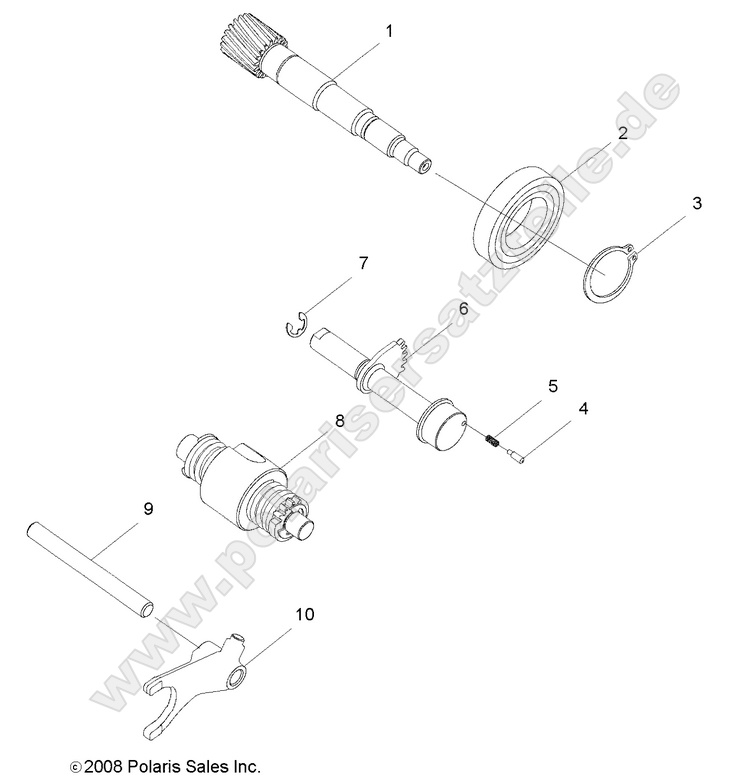 1
2
3
7
6
5
4
8
9
10
www.polarisersatzteile.de
©2008 Polaris Sales Inc.