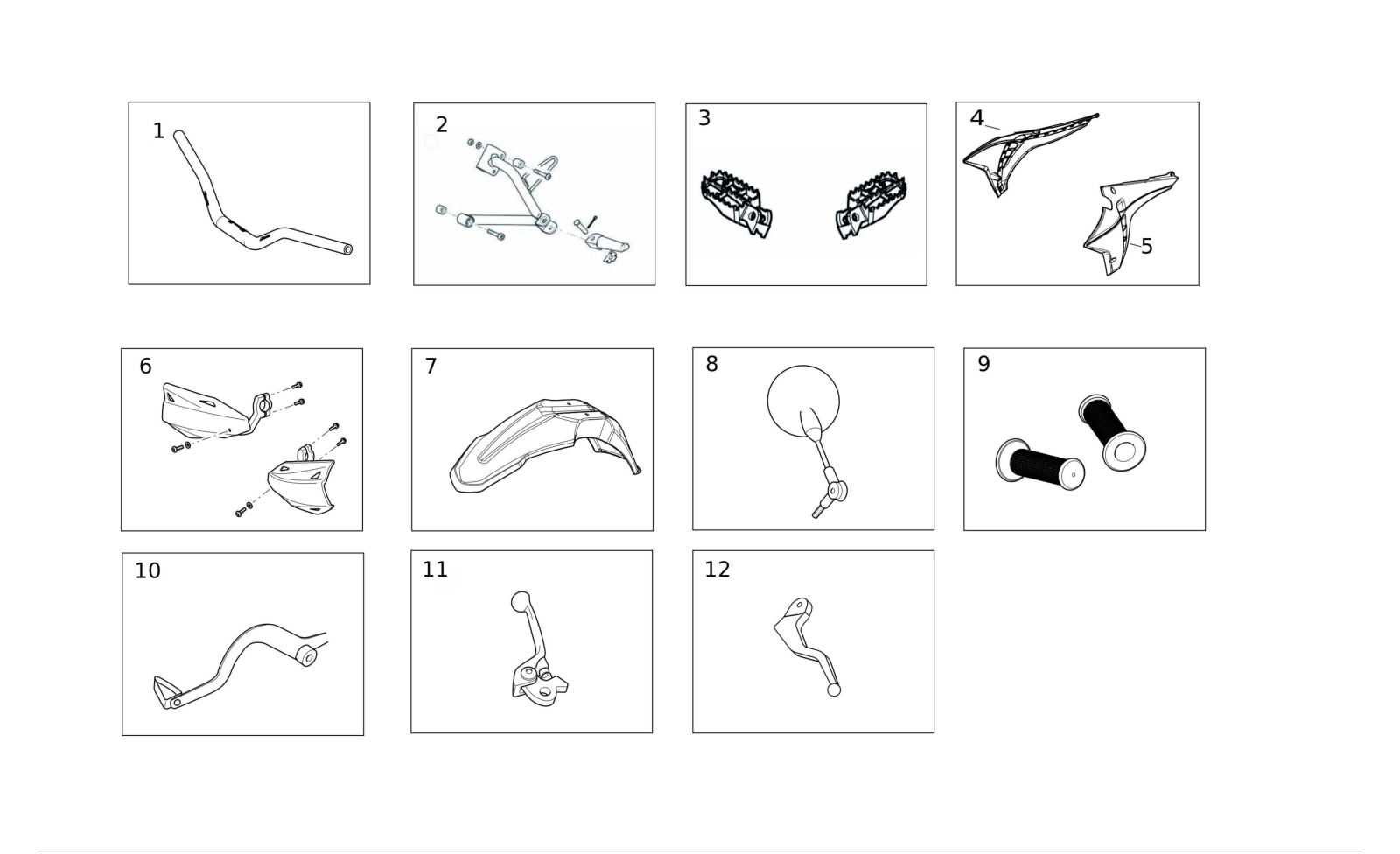 1

2

3

4

5

6

7

8

9

10

11

12