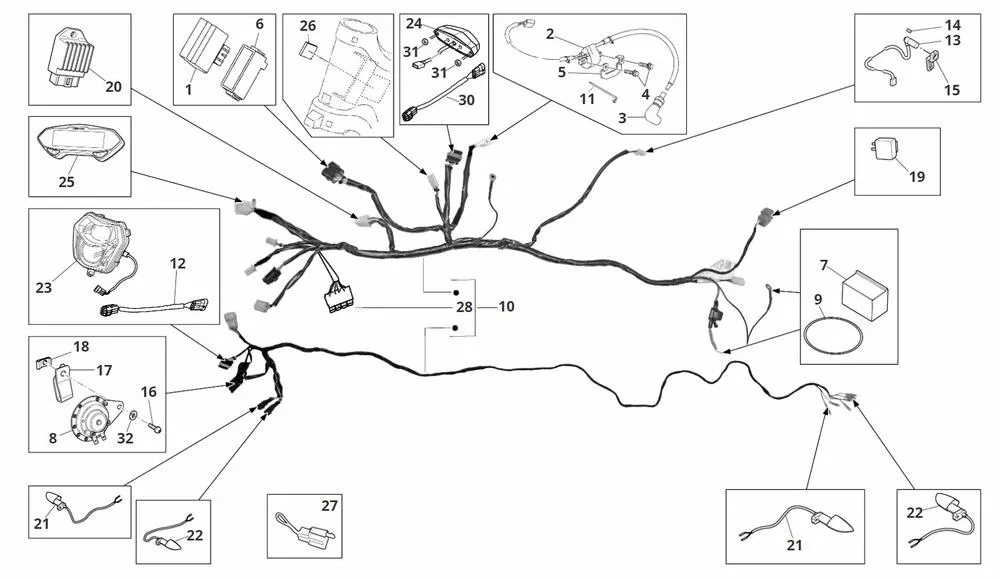 20
1
6
26
24
31
31
30
2
5
4
11
3
14
13
15
25
19
23
12
7
9
28
10
18
17
16
8
32
21
22
27
21
22