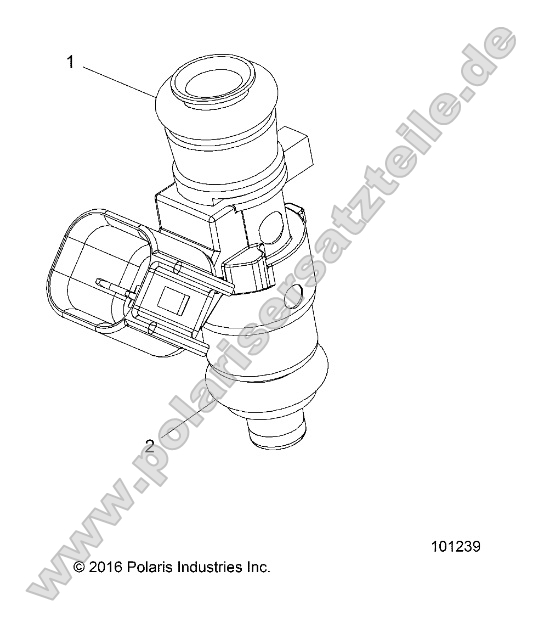 1

2

www.polarisersatzteile.de

101239

© 2016 Polaris Industries Inc.