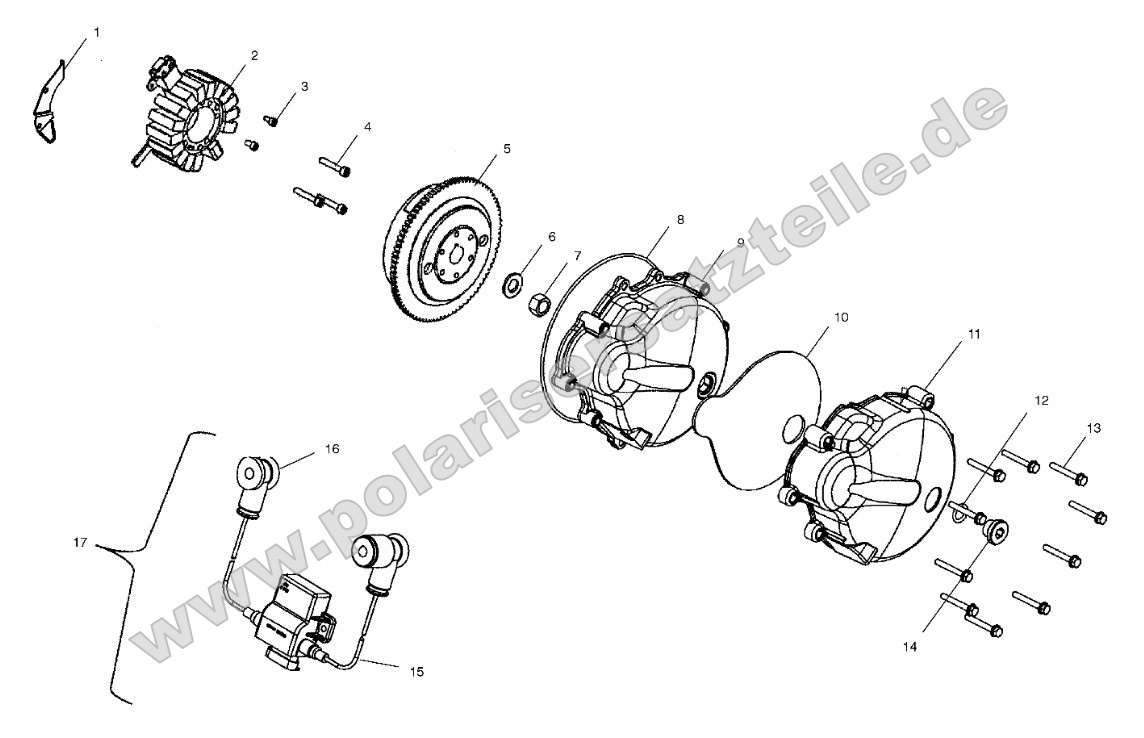 1
2
3
4
5
6
7
8
9
10
11
12
13
14
15
16
17

www.polarisersatzteile.de