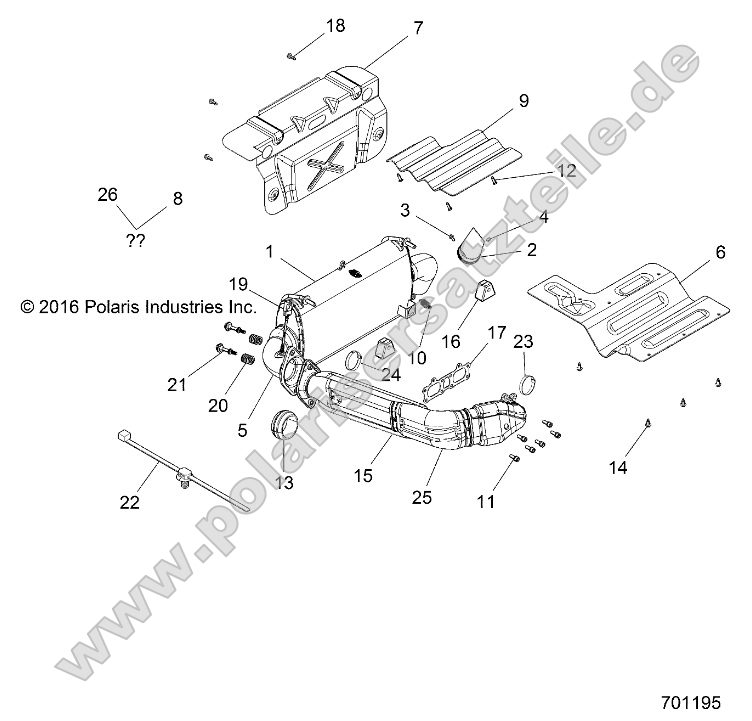 18
7
9
12
26
8
??
3
4
2
1
6
19
© 2016 Polaris Industries Inc.
16
10
17
23
21
20
24
5
13
15
25
11
14
22
www.polarisersatzteile.de
701195