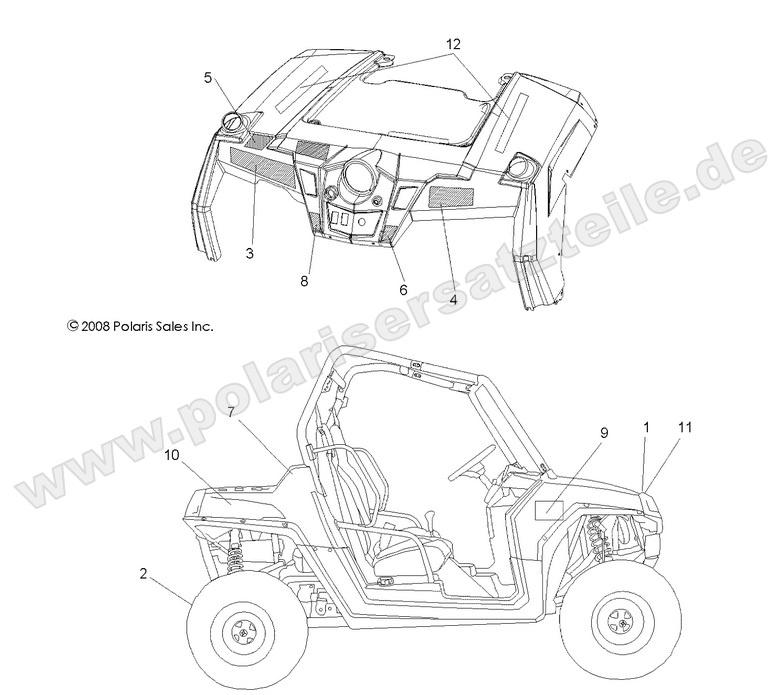 12
5
3
8
6
4
© 2008 Polaris Sales Inc.
www.polarisersatzteile.de
7
10
9
1
11
2