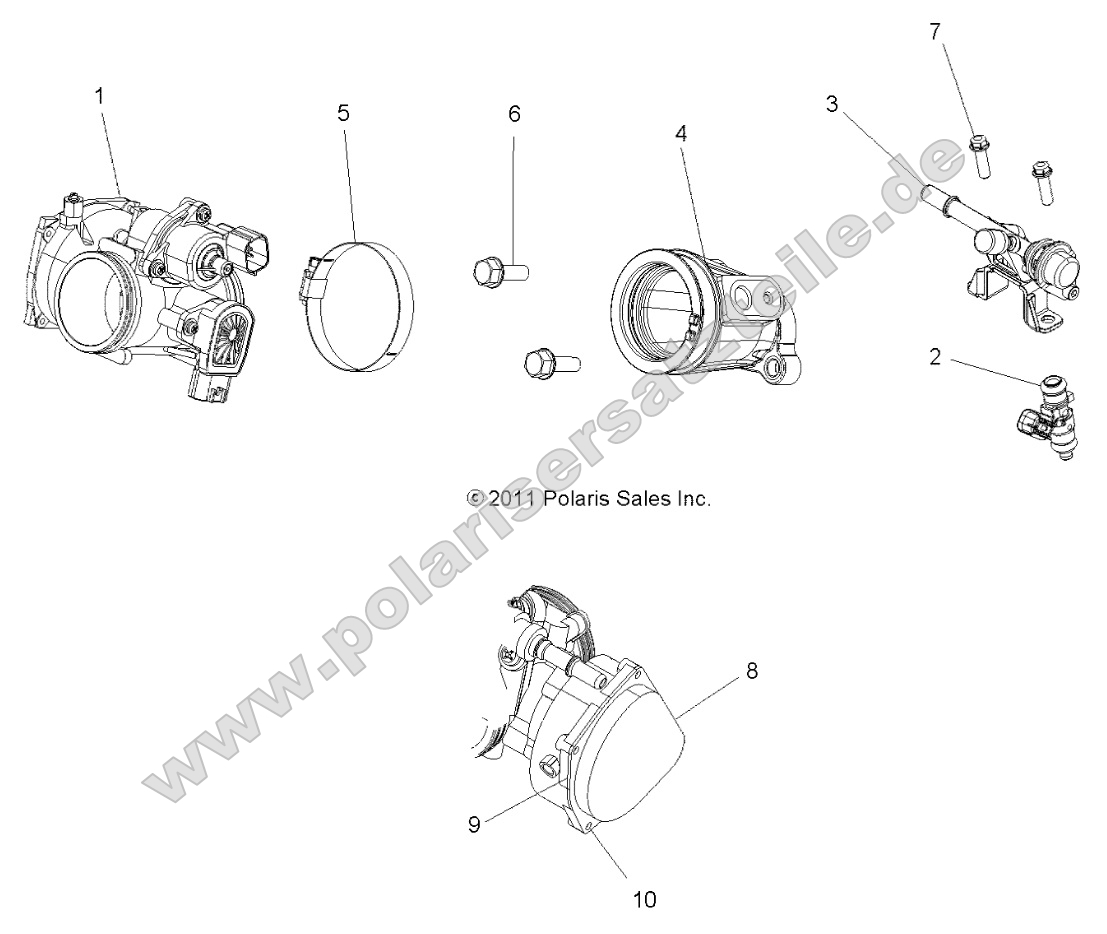 1

5

6

4

3

7

2

© 2011 Polaris Sales Inc.

www.polarisersatzteile.de

8

9

10