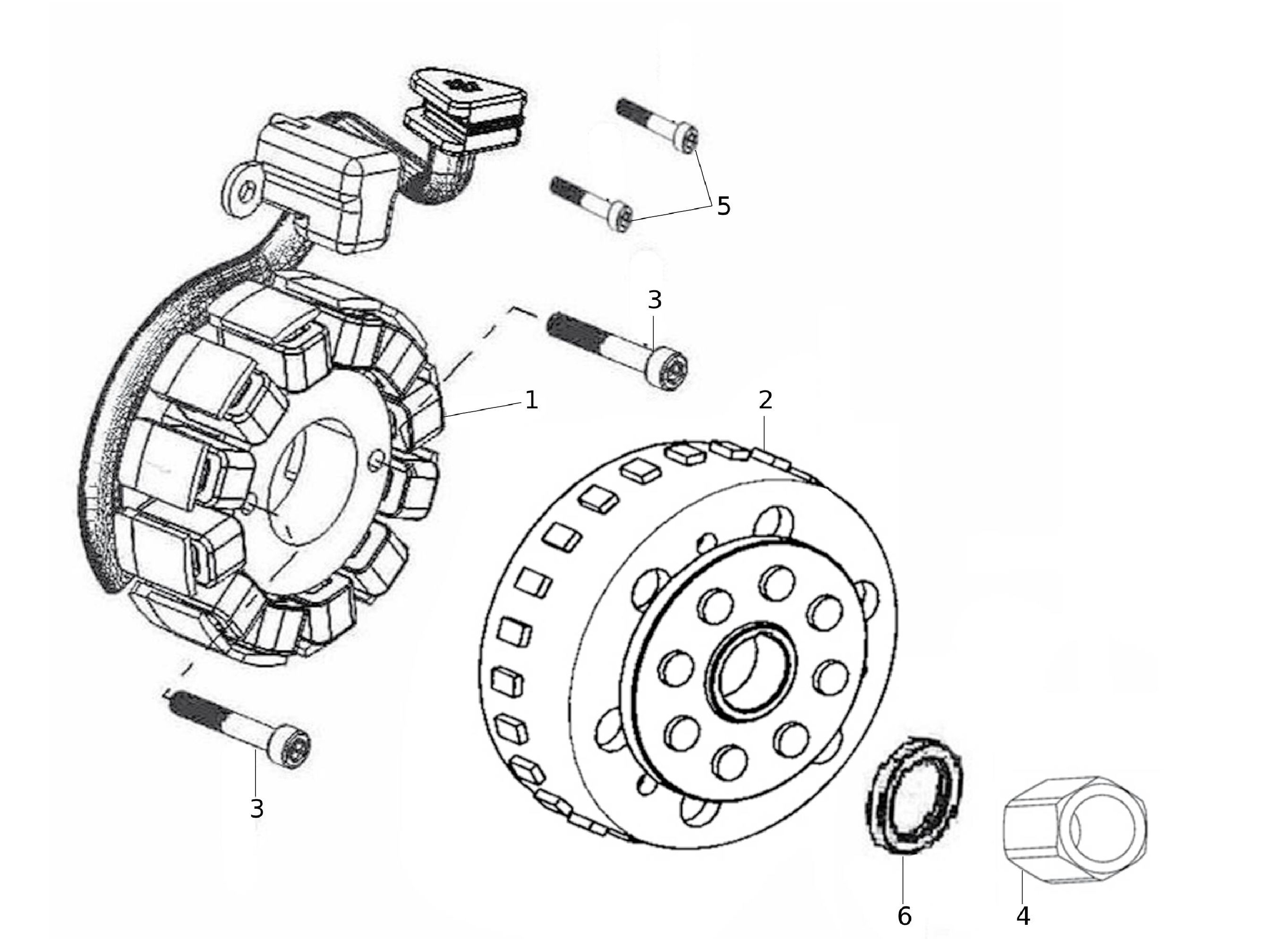 5
3
1
2
3
6
4