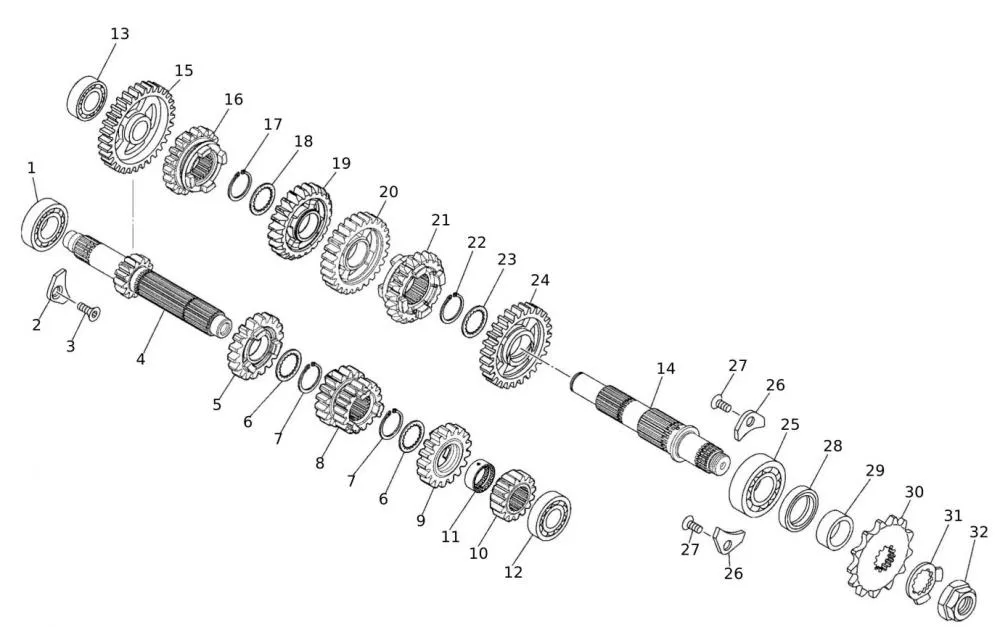 13
15
16
17
18
19
20
21
22
23
24
1
2
3
4
5
6
7
8
7
6
9
11
10
12
14
27
26
25
28
29
30
31
32
27
26