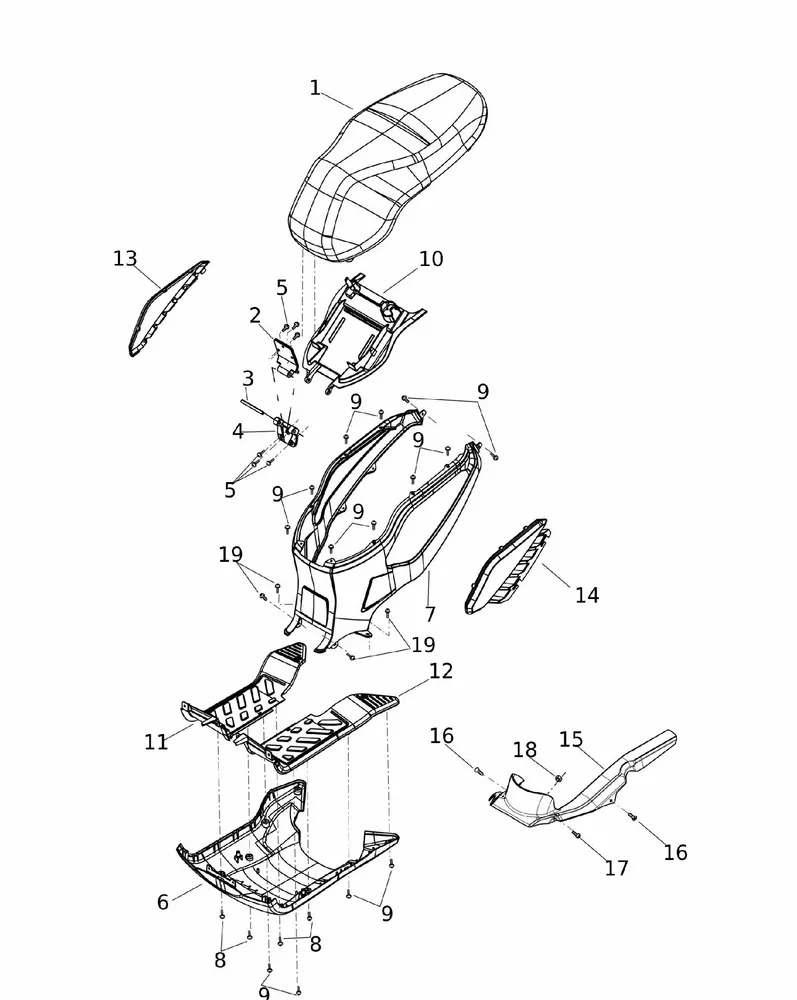 1
13
10
5
2
3
9
9
4
9
5
9
9
19
14
7
19
12
11
16
18
15
16
17
6
9
8
8
9