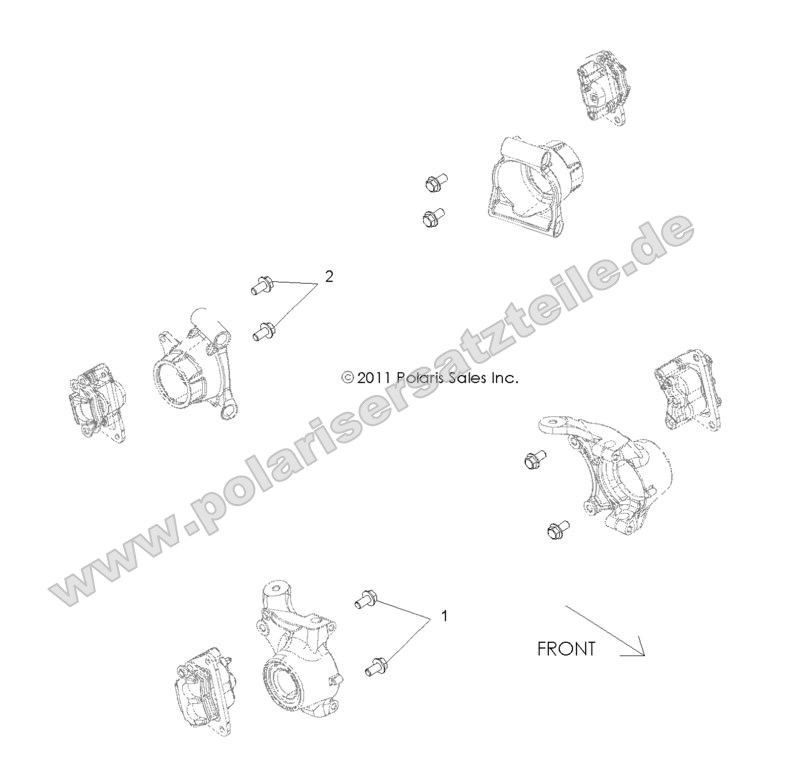 2

© 2011 Polaris Sales Inc.

www.polarisersatzteile.de

1

FRONT