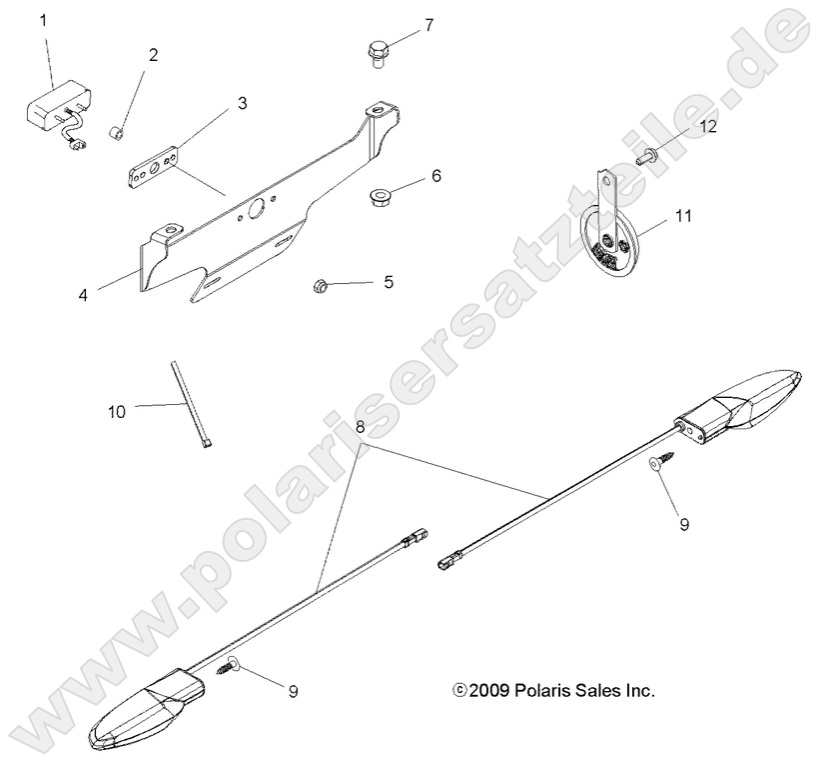 1
2
7
3
12
6
11
4
5
10
8
9
9
©2009 Polaris Sales Inc.
www.polarisersatzteile.de