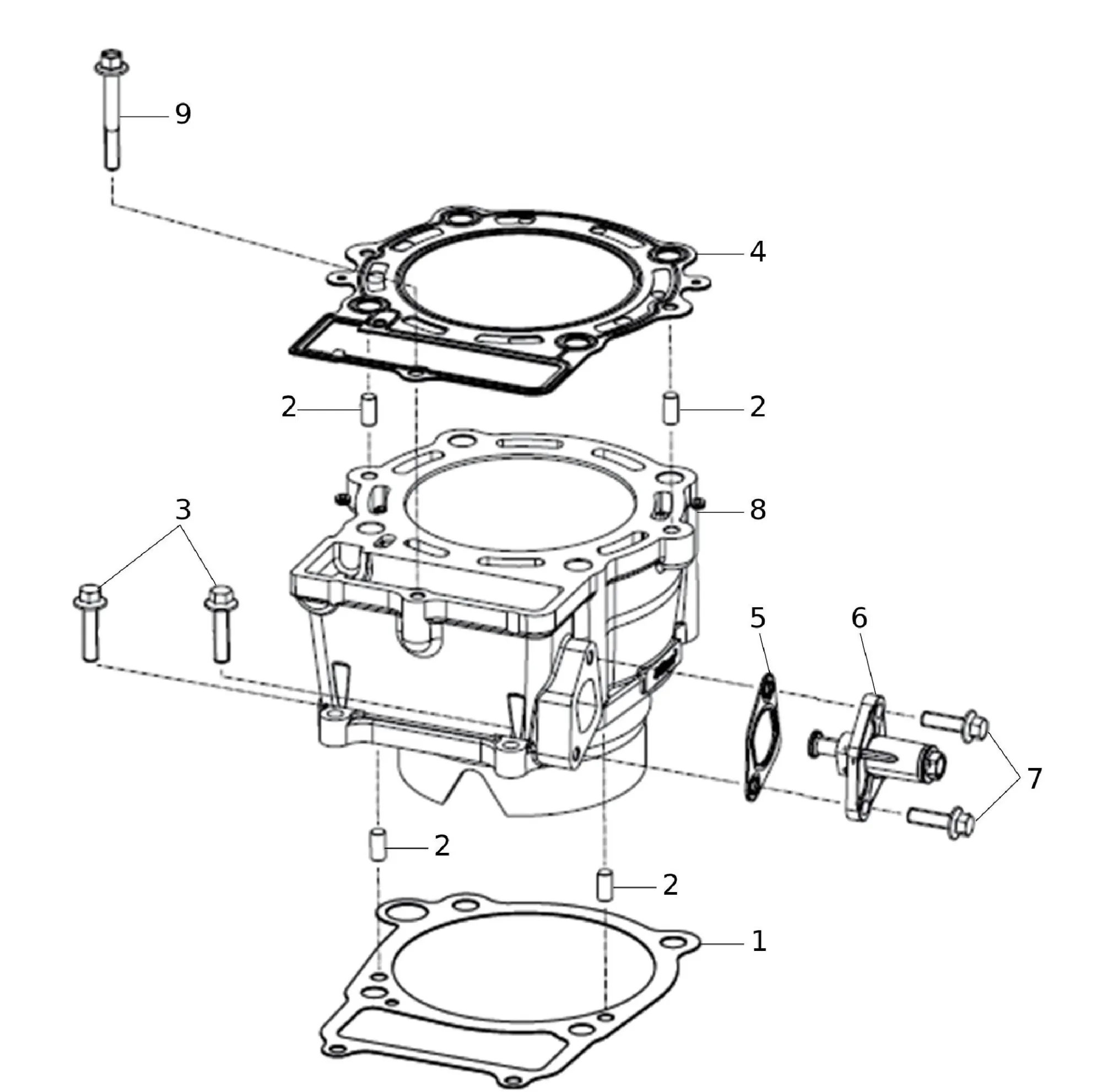 9
4
2
2
3
8
5
6
7
2
2
1