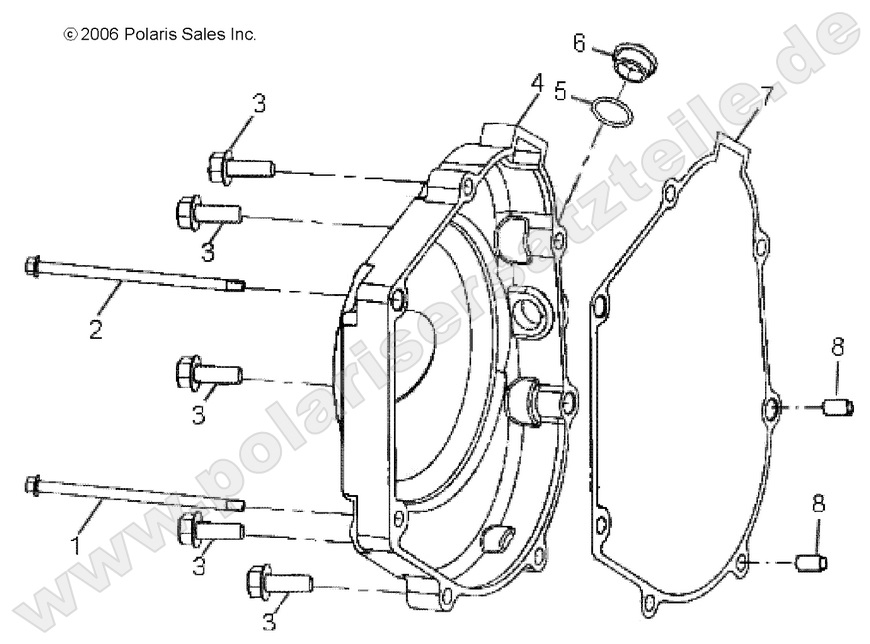 © 2006 Polaris Sales Inc.

www.polarisersatzteile.de

6
5
4
7
3
3
2
3
8
1
3
3
8