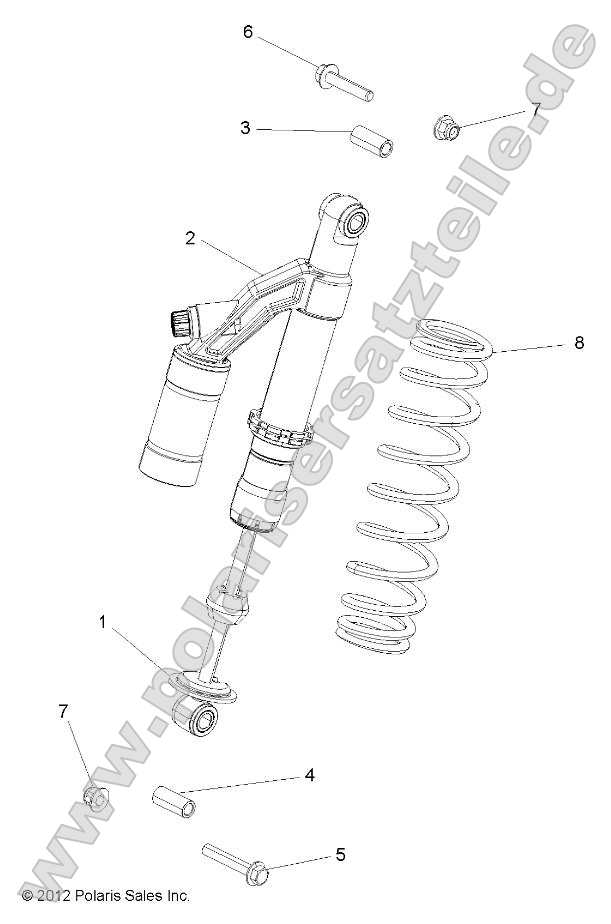 6

3

7

2

8

1

7

4

5

www.polarisersatzteile.de

© 2012 Polaris Sales Inc.