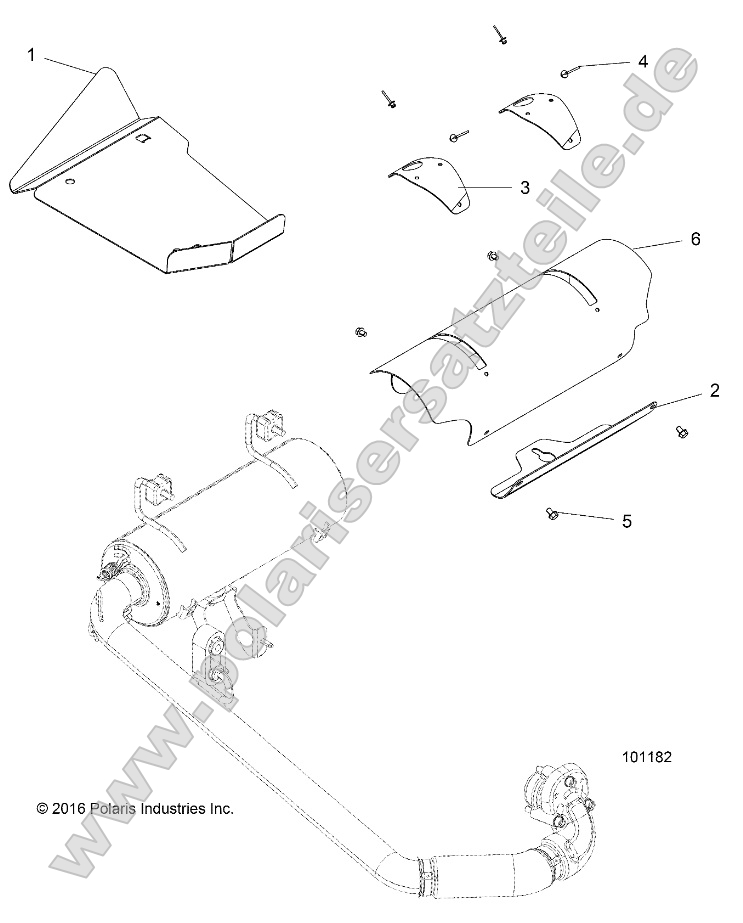 1

4

3

6

2

5

101182

© 2016 Polaris Industries Inc.

www.polarisersatzteile.de