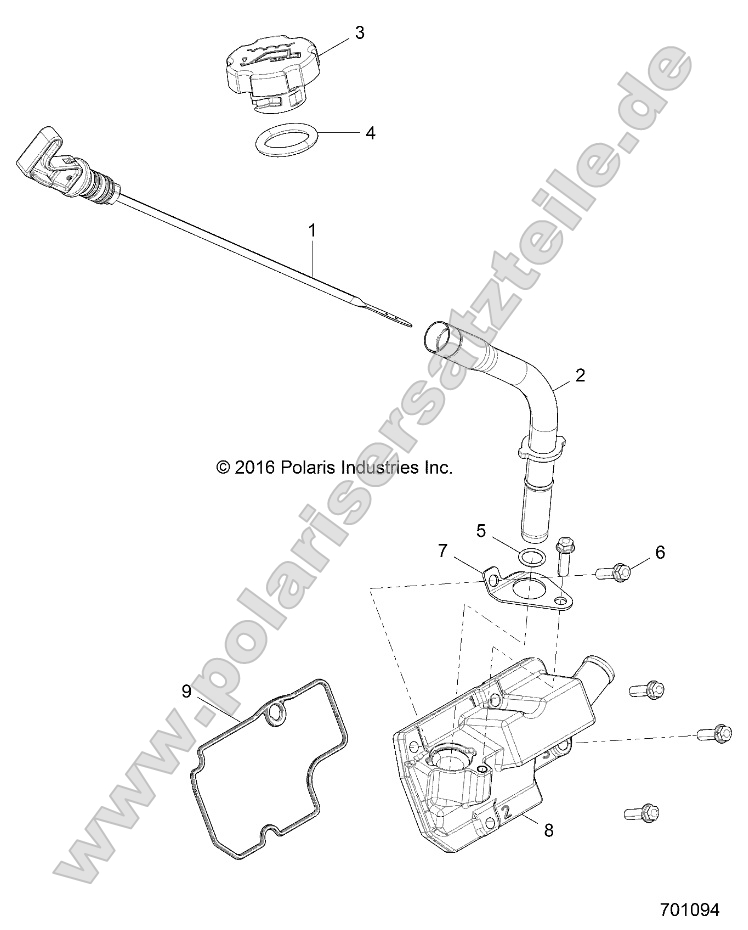 3

4

1

2

© 2016 Polaris Industries Inc.

5

7

6

9

8

www.polarisersatzteile.de

701094