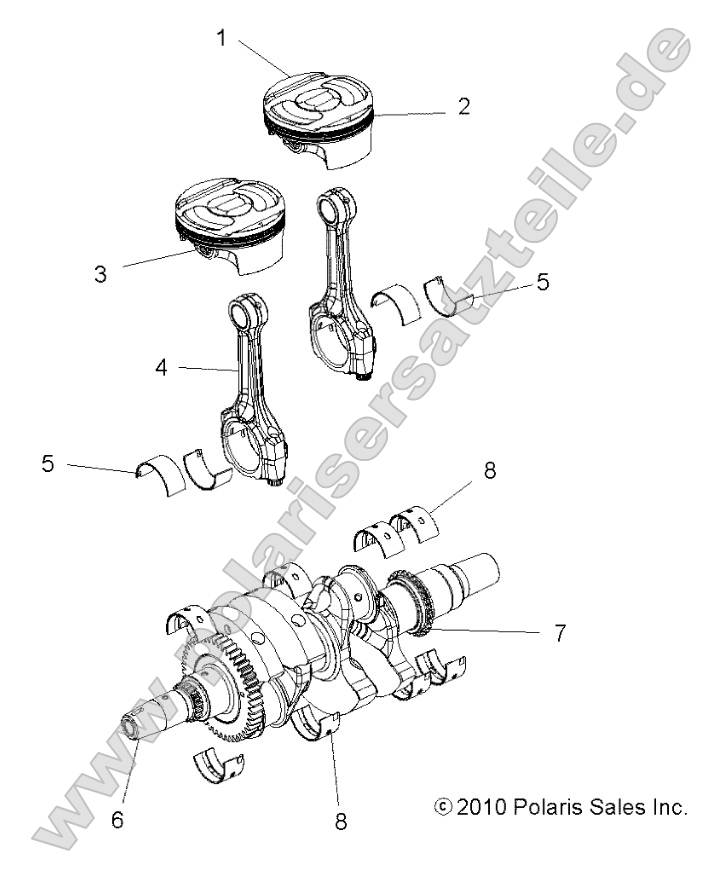 1
2
3
5
4
5
8
7
6
8
© 2010 Polaris Sales Inc.
www.polarisersatzteile.de