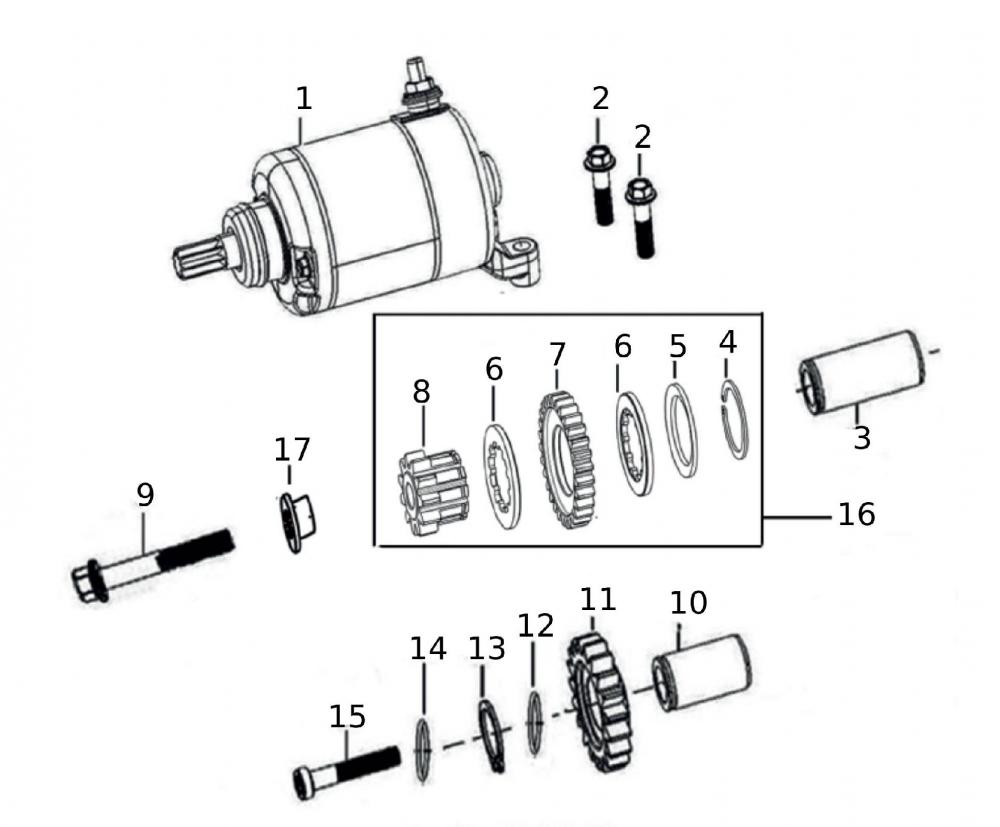 1
2
2
8
6
7
6
5
4
3
16
17
9
14
13
12
11
10
15