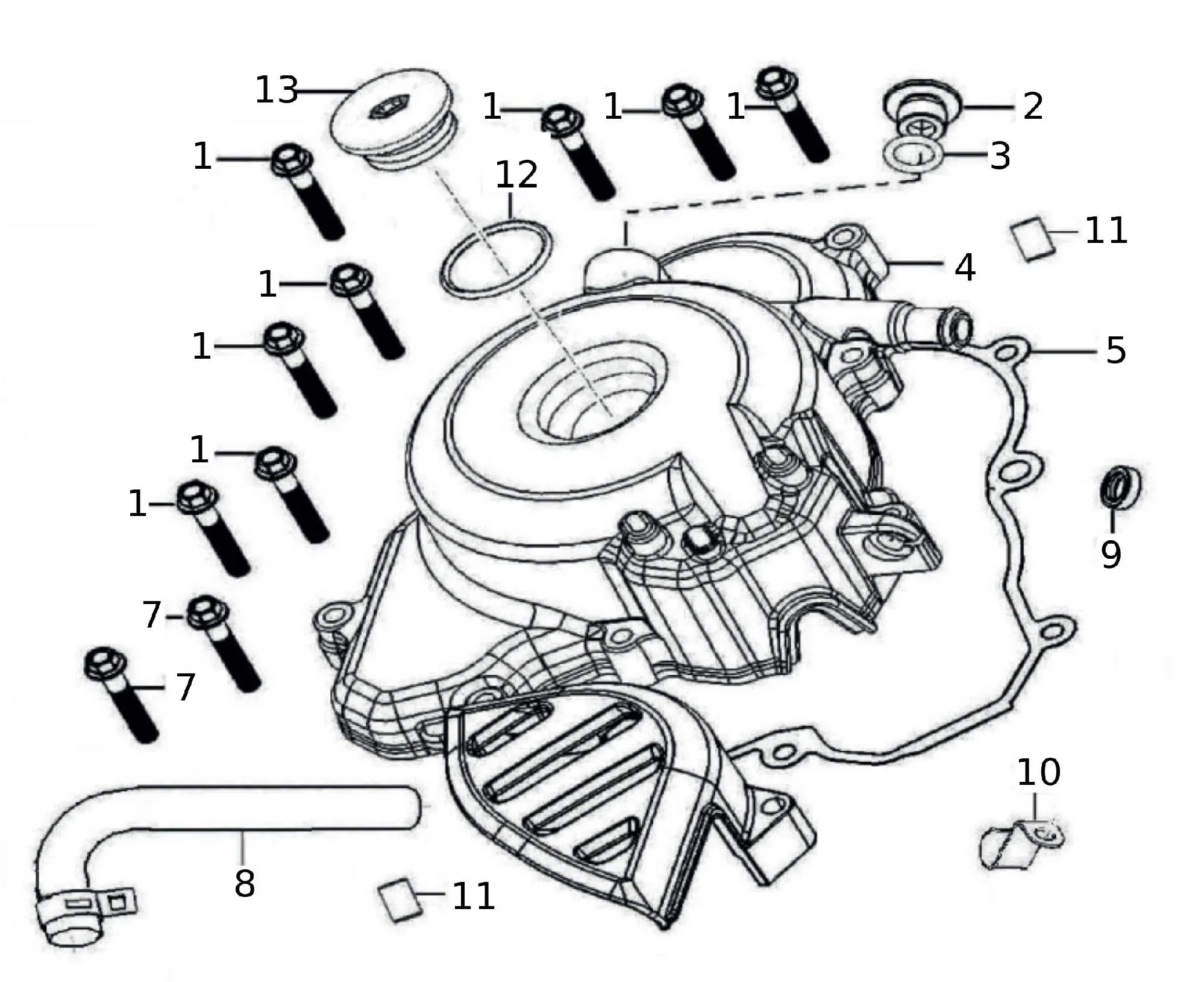 13
1
1
1
2
3
1
12
11
4
1
1
5
1
1
9
7
7
10
8
11