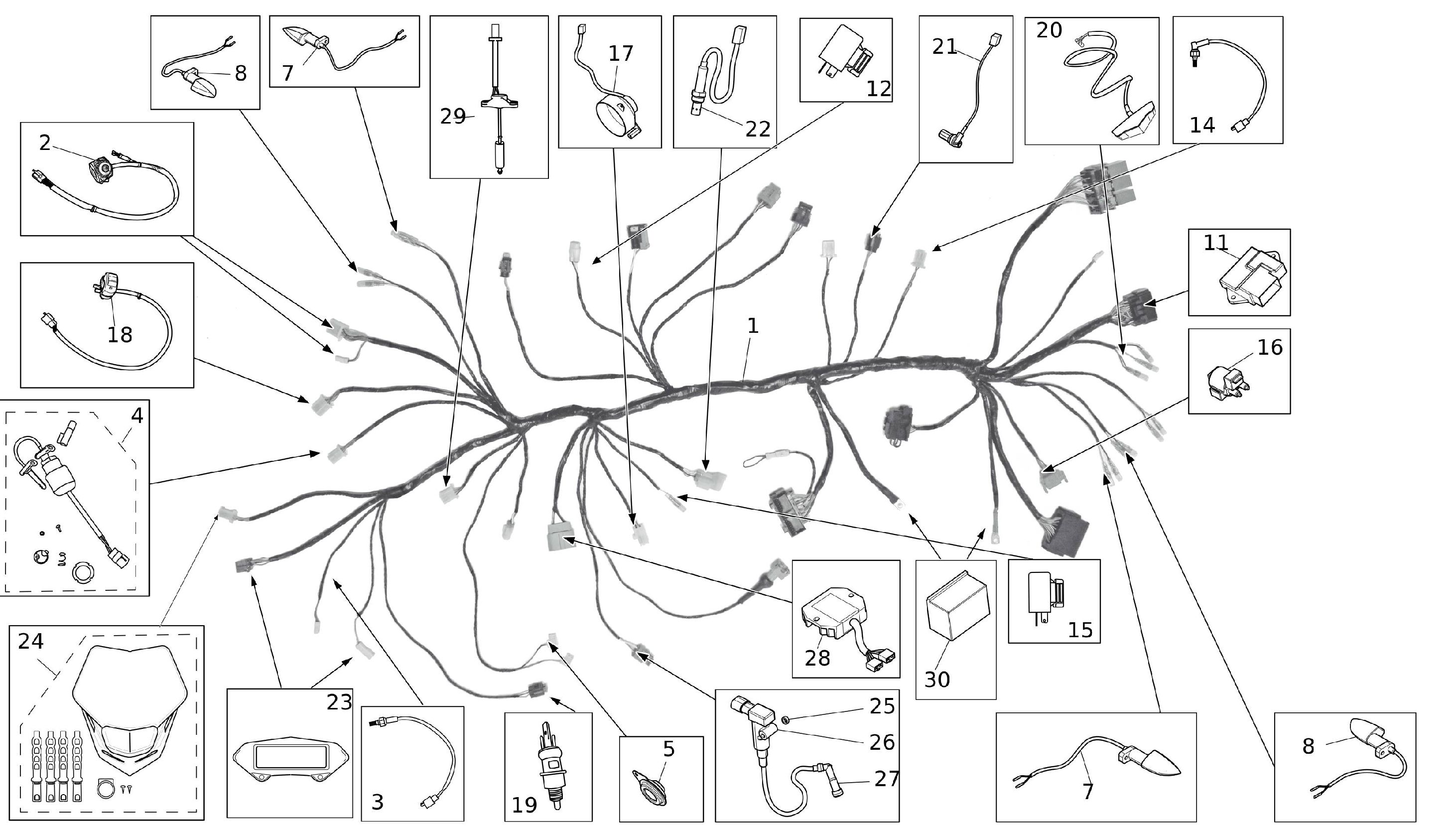 8
7
29
17
22
12
21
20
14
2
18
1
11
16
4
24
23
3
19
5
25
26
27
28
30
15
7
8