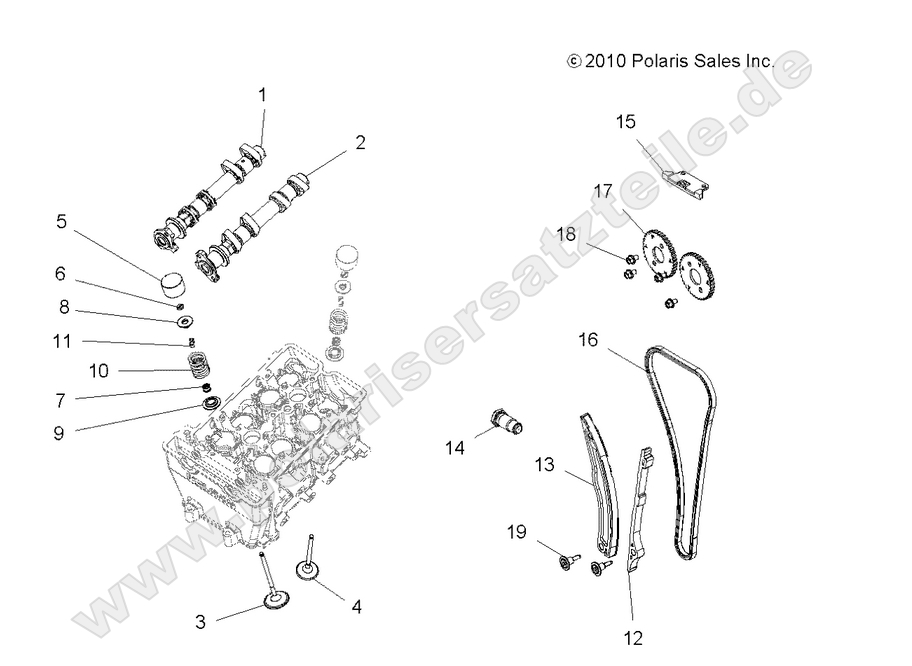 © 2010 Polaris Sales Inc.

www.polarisersatzteile.de

1
2
5
6
8
11
10
7
9
3
4
15
17
18
16
14
13
19
12