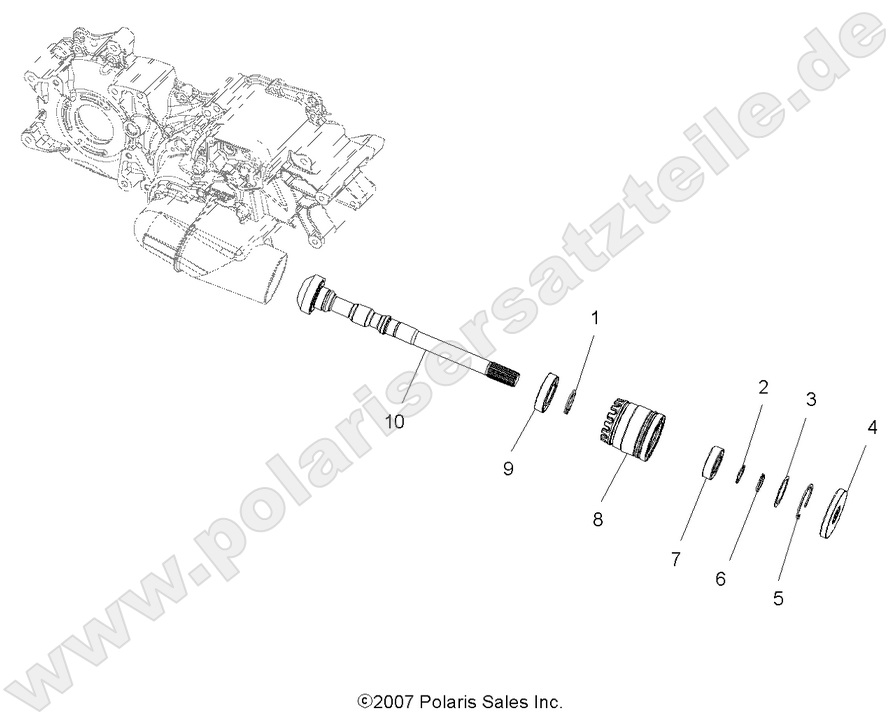 www.polarisersatzteile.de

1
10
9
8
2
3
4
7
6
5

©2007 Polaris Sales Inc.