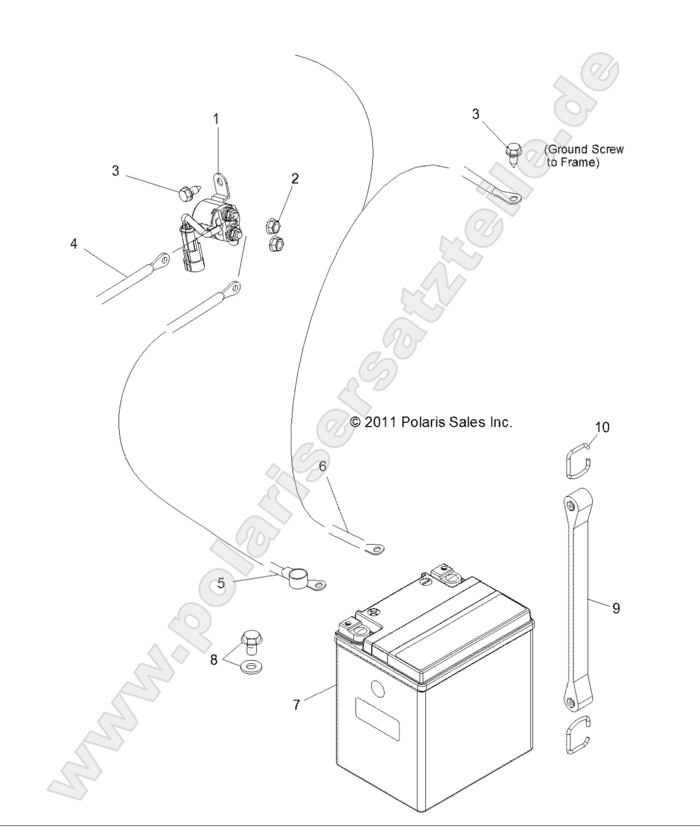 1
3
2
3
(Ground Screw to Frame)
4
© 2011 Polaris Sales Inc.
10
6
5
9
8
7
www.polarisersatzteile.de