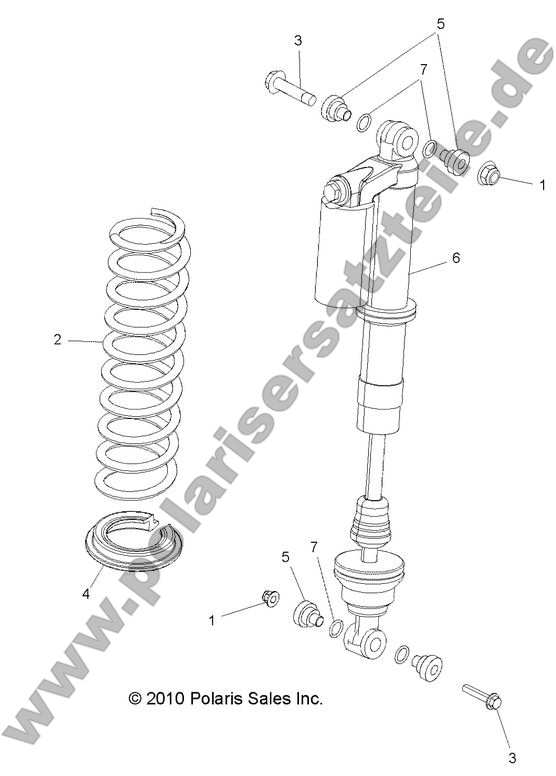 3
5
7
1
6
2
4
5
7
1
3
© 2010 Polaris Sales Inc.
www.polarisersatzteile.de